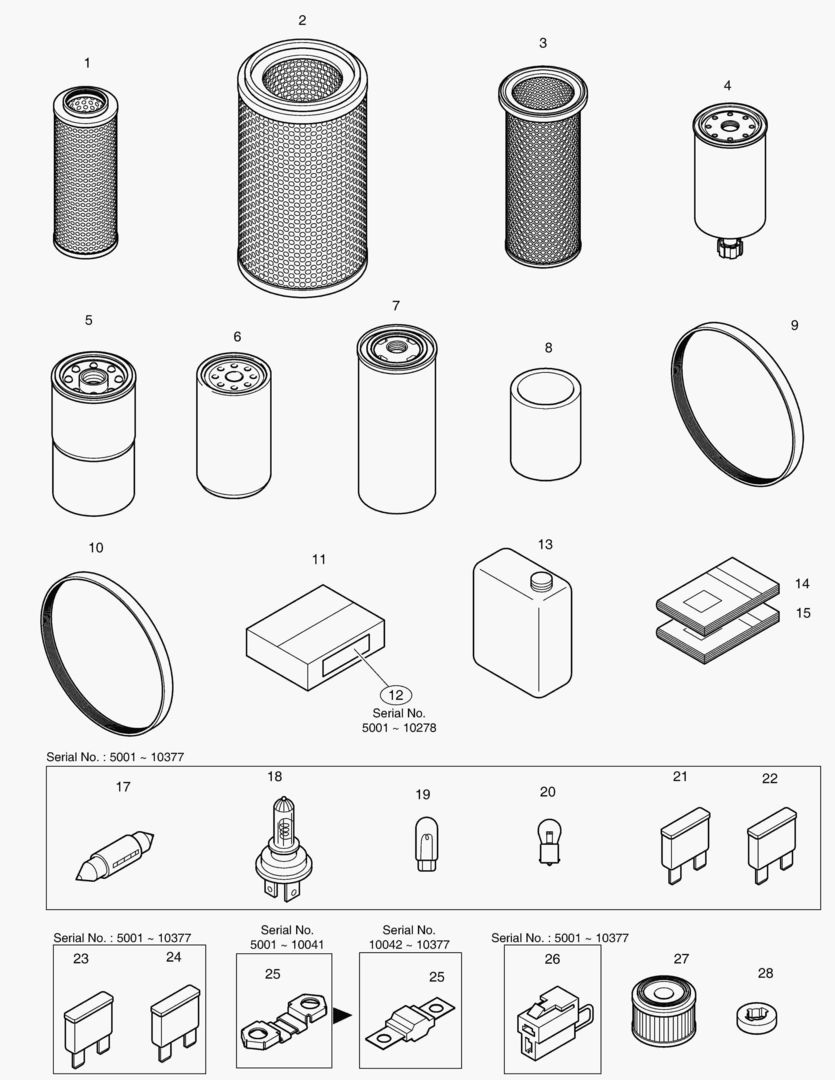 1
2
3
4
5
6
7
8
9
10
11
13
14
15
12
Serial No.
5001 ~ 10278

Serial No. : 5001 ~ 10377
17
18
19
20
21
22

Serial No. : 5001 ~ 10377
23
24

Serial No.
5001 ~ 10041
25

Serial No.
10042 ~ 10377
25

Serial No. : 5001 ~ 10377
26
27
28