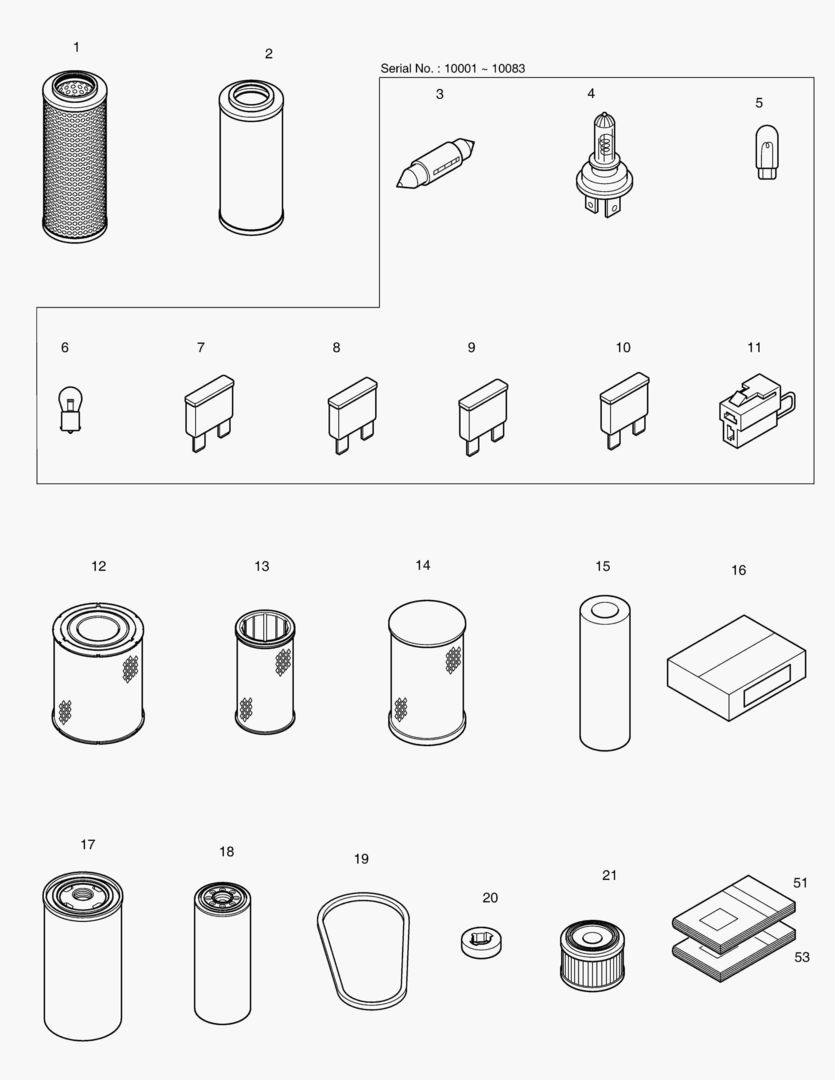 1

2

Serial No. : 10001 ~ 10083

3

4

5

6

7

8

9

10

11

12

13

14

15

16

17

18

19

20

21

51

53