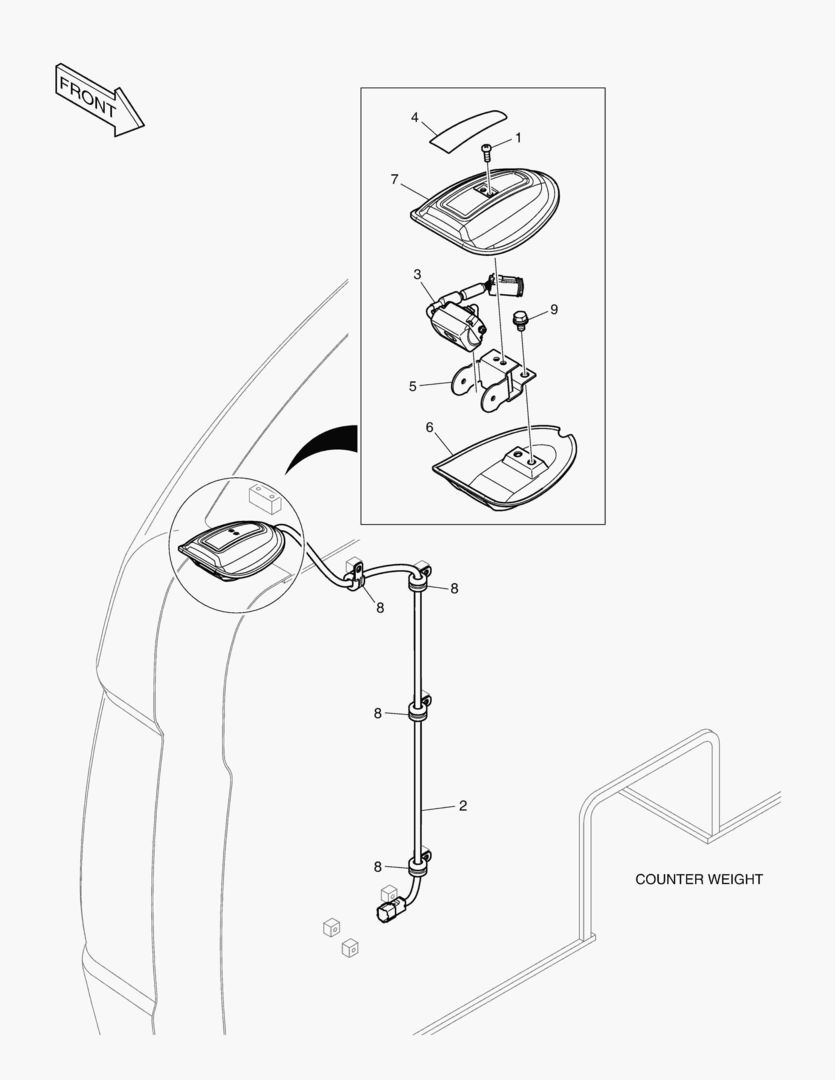 FRONT

4
1
7
3
9
5
6
8
8
8
2
8

COUNTER WEIGHT