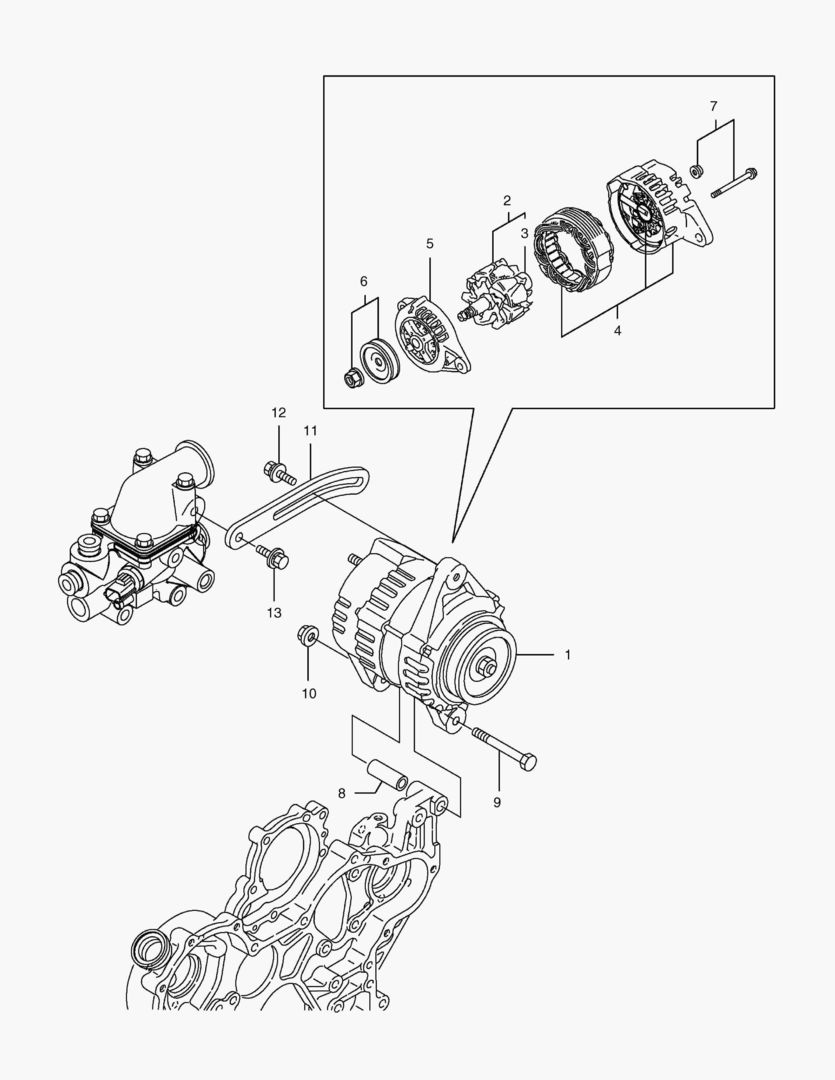 7
2
3
5
6
4
12
11
13
1
10
9
8