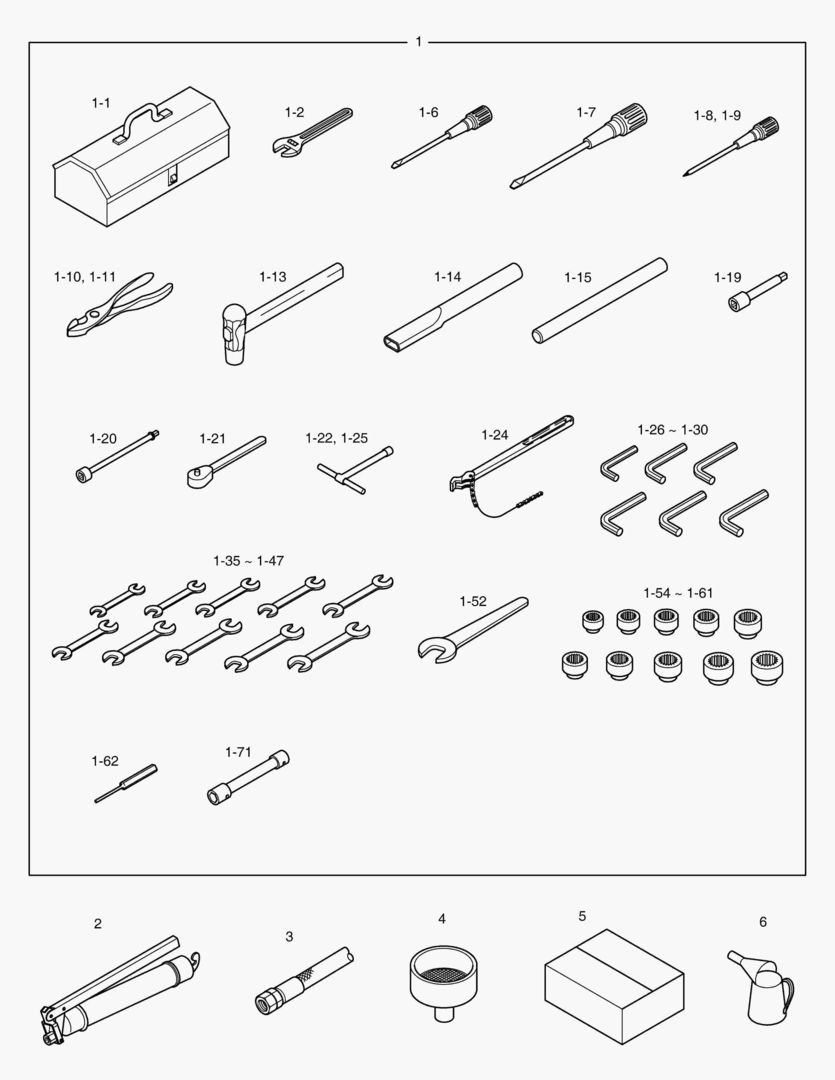 1

1-1

1-2

1-6

1-7

1-8, 1-9

1-10, 1-11

1-13

1-14

1-15

1-19

1-20

1-21

1-22, 1-25

1-24

1-26 ~ 1-30

1-35 ~ 1-47

1-52

1-54 ~ 1-61

1-62

1-71

2

3

4

5

6