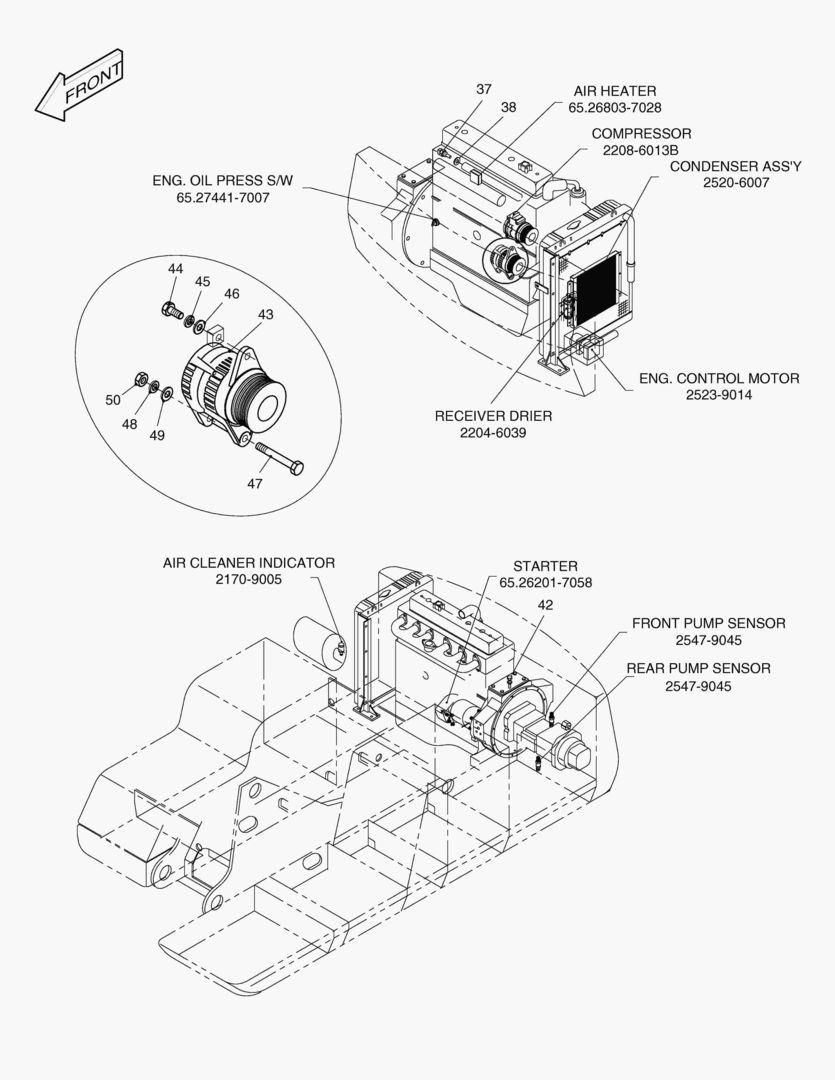 FRONT

37

38

AIR HEATER
65.26803-7028

COMPRESSOR
2208-6013B

CONDENSER ASS'Y
2520-6007

ENG. OIL PRESS S/W
65.27441-7007

44

45

46

43

50

48

49

47

ENG. CONTROL MOTOR
2523-9014

RECEIVER DRIER
2204-6039

AIR CLEANER INDICATOR
2170-9005

STARTER
65.26201-7058

42

FRONT PUMP SENSOR
2547-9045

REAR PUMP SENSOR
2547-9045