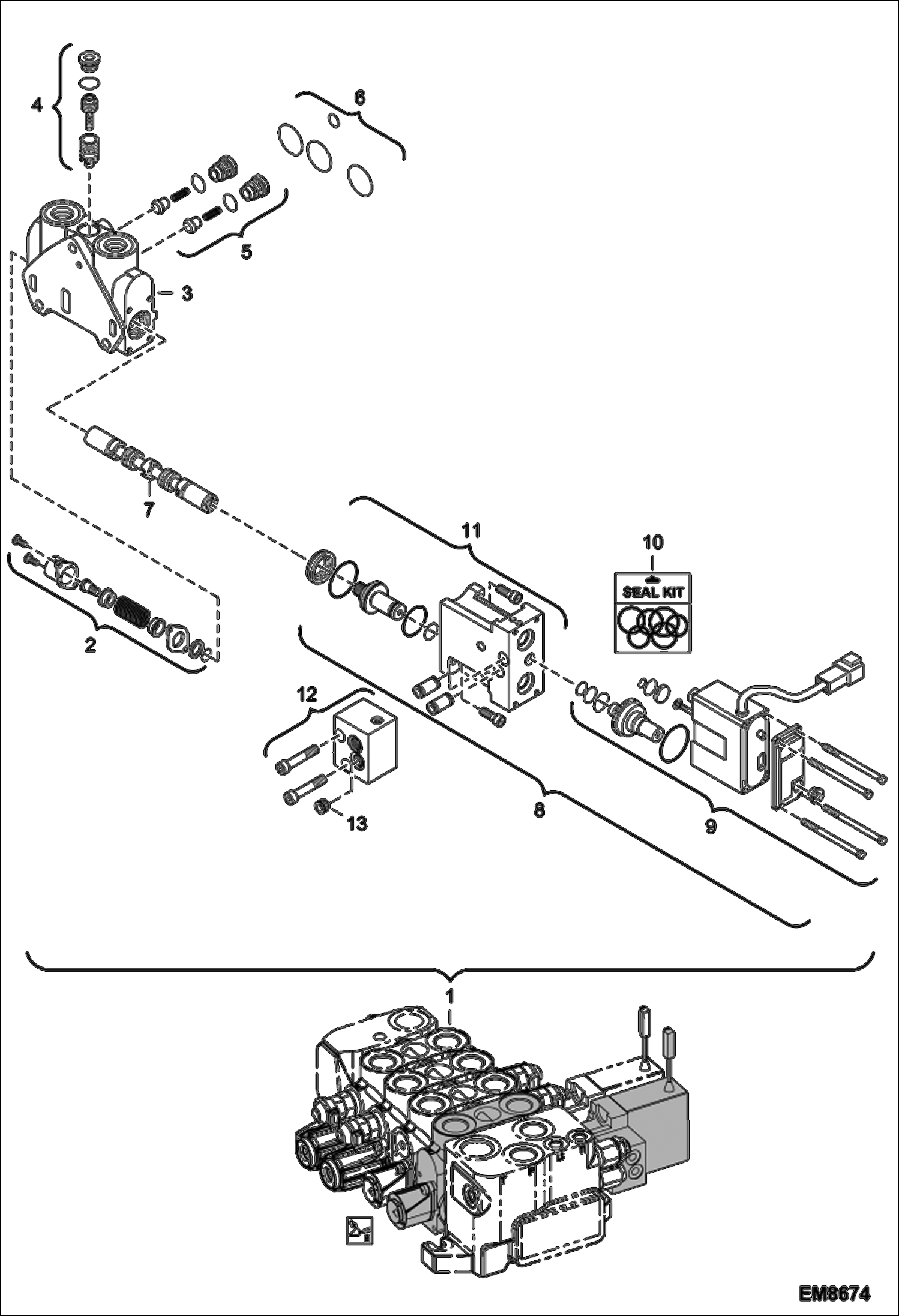 4
6
5
3
7
11
10
SEAL KIT
2
12
13
8
9
1
EM8674