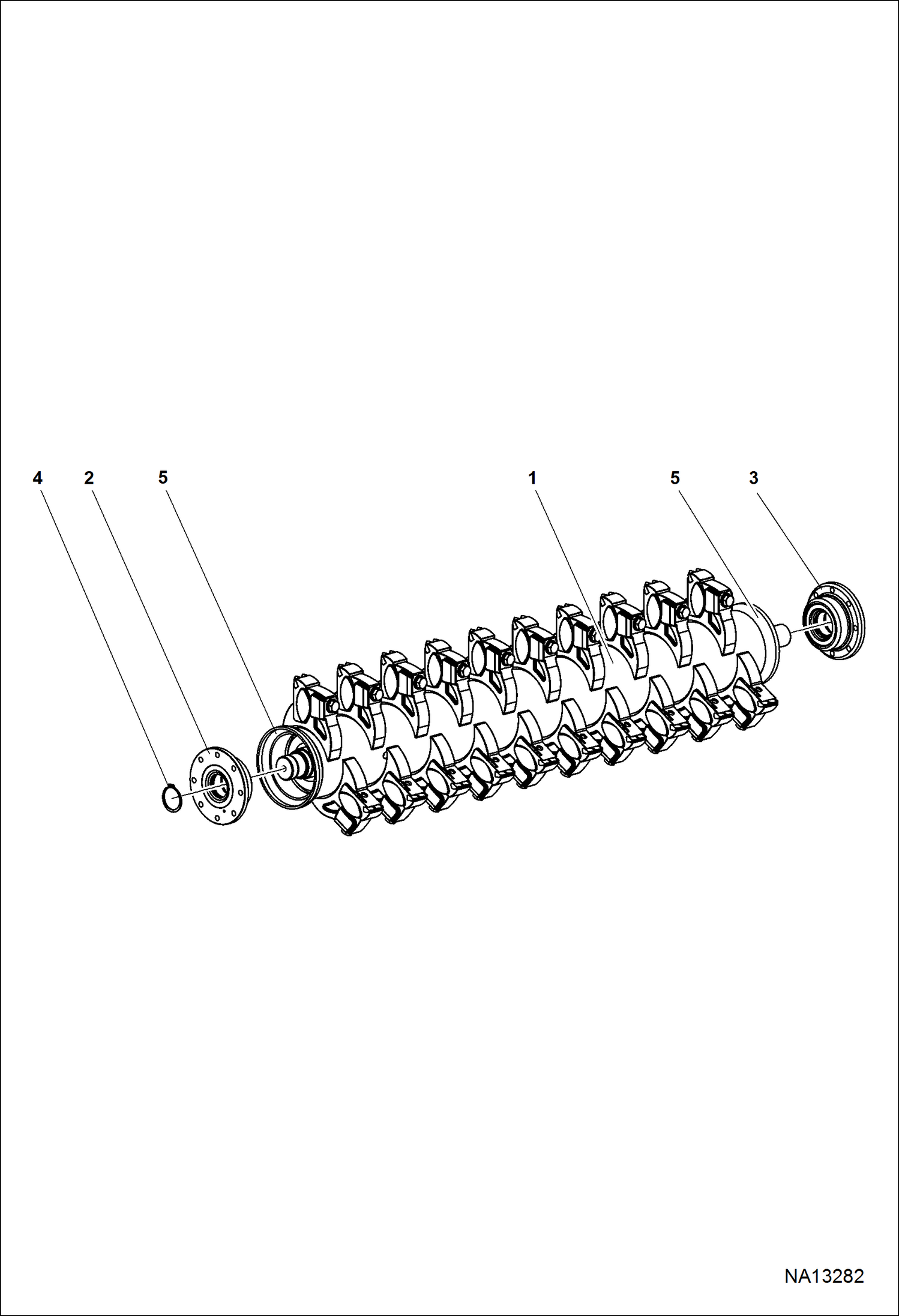 4 2 5 1 5 3

NA13282