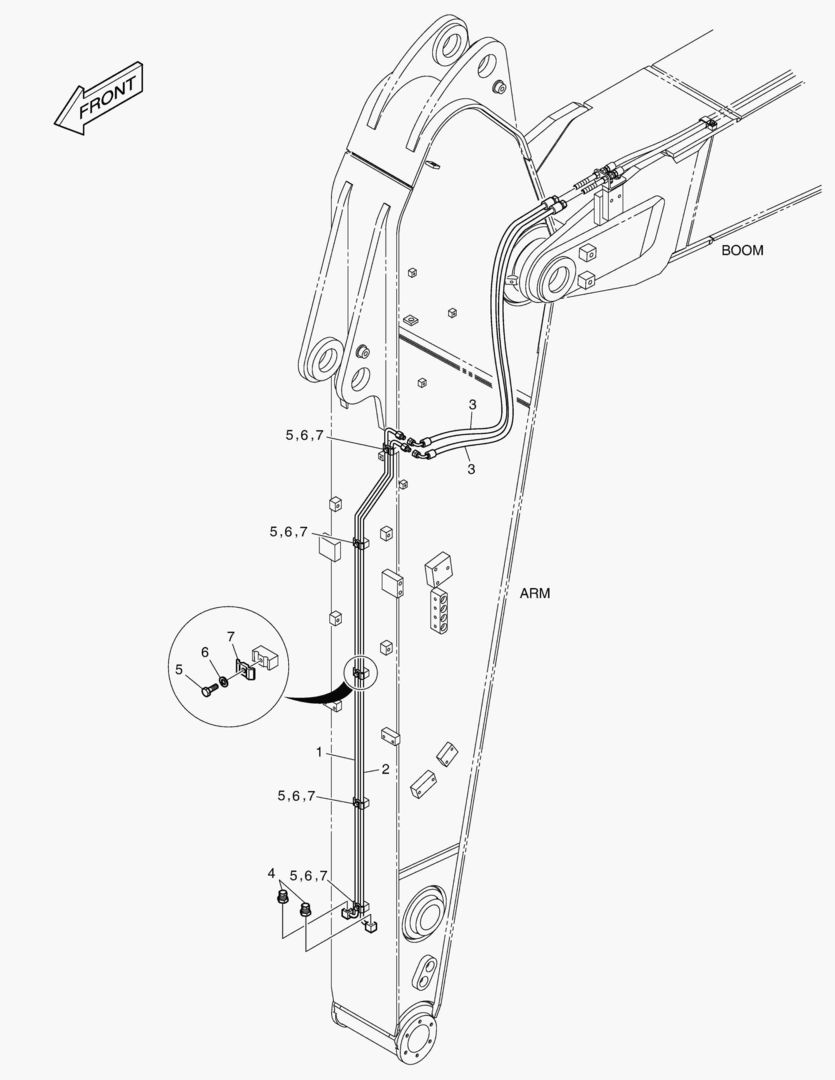 FRONT

BOOM

3

5,6,7

3

5,6,7

ARM

7

6

5

1

2

5,6,7

4

5,6,7