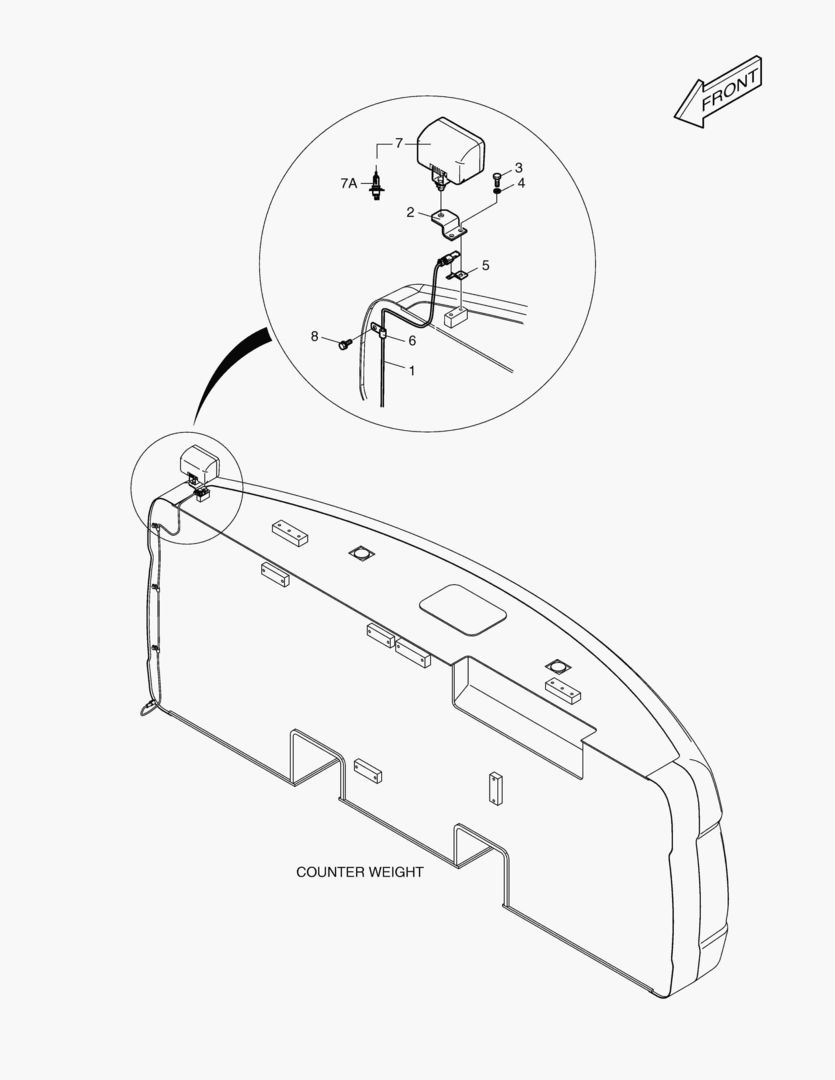 FRONT

7
7A
3
4
2
5
8
6
1

COUNTER WEIGHT