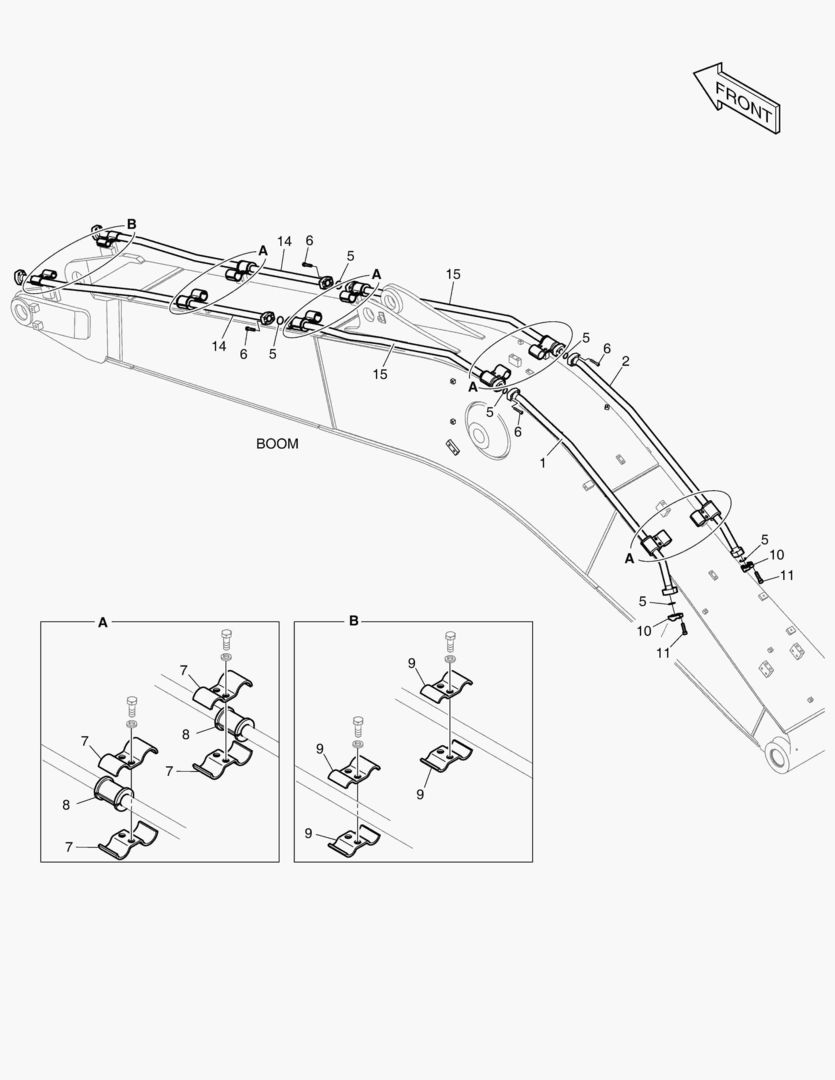 FRONT

B
A
14
6
5
A
15
14
6
5
15
5
6
2
A
5
6
1
BOOM
A
5
10
11
5
10
11

A
7
8
7
7
8
7

B
9
9
9
9