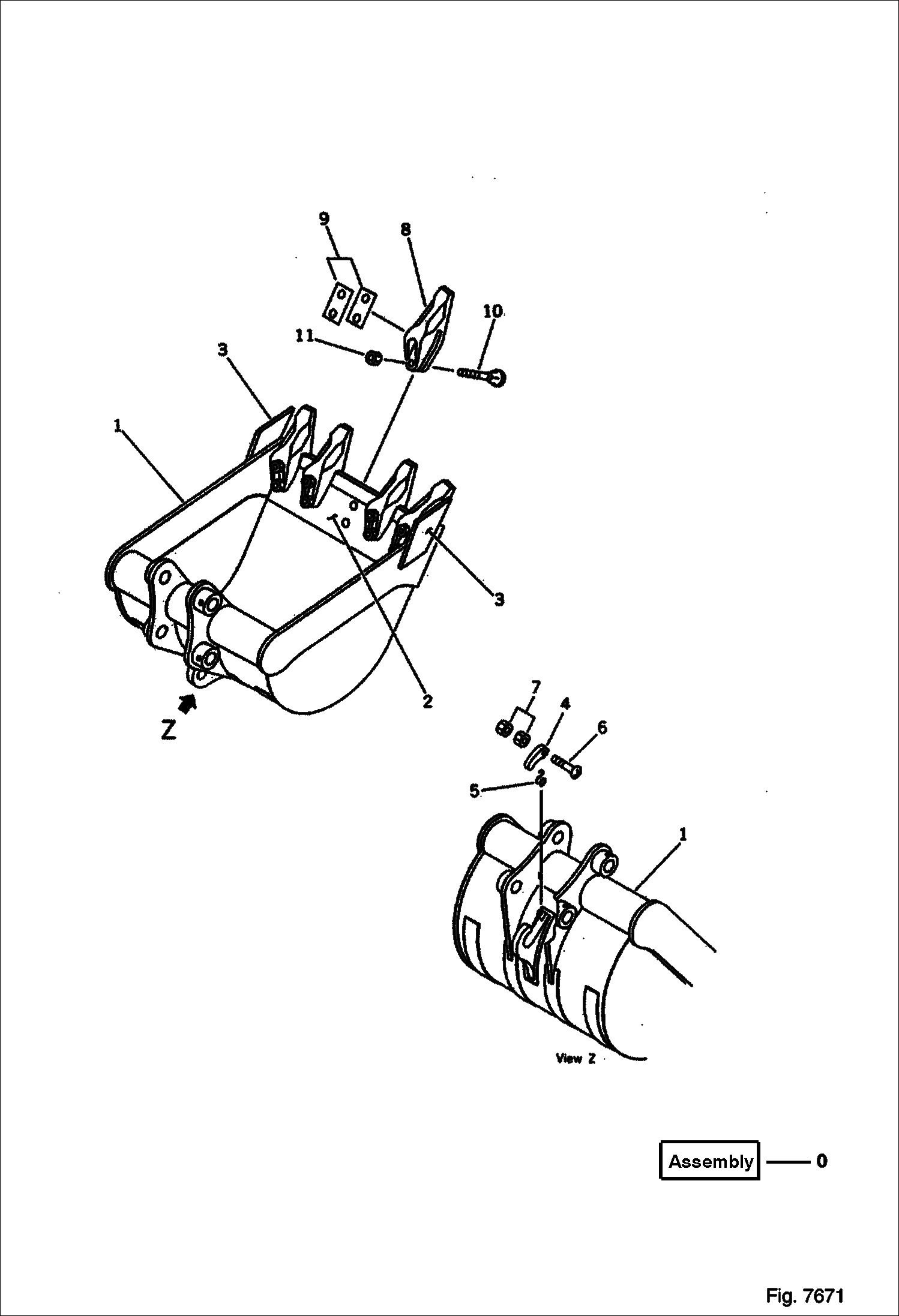 9
8
10
11
3
1
3
2
Z
7
4
6
5
1
View Z
Assembly — 0
Fig. 7671