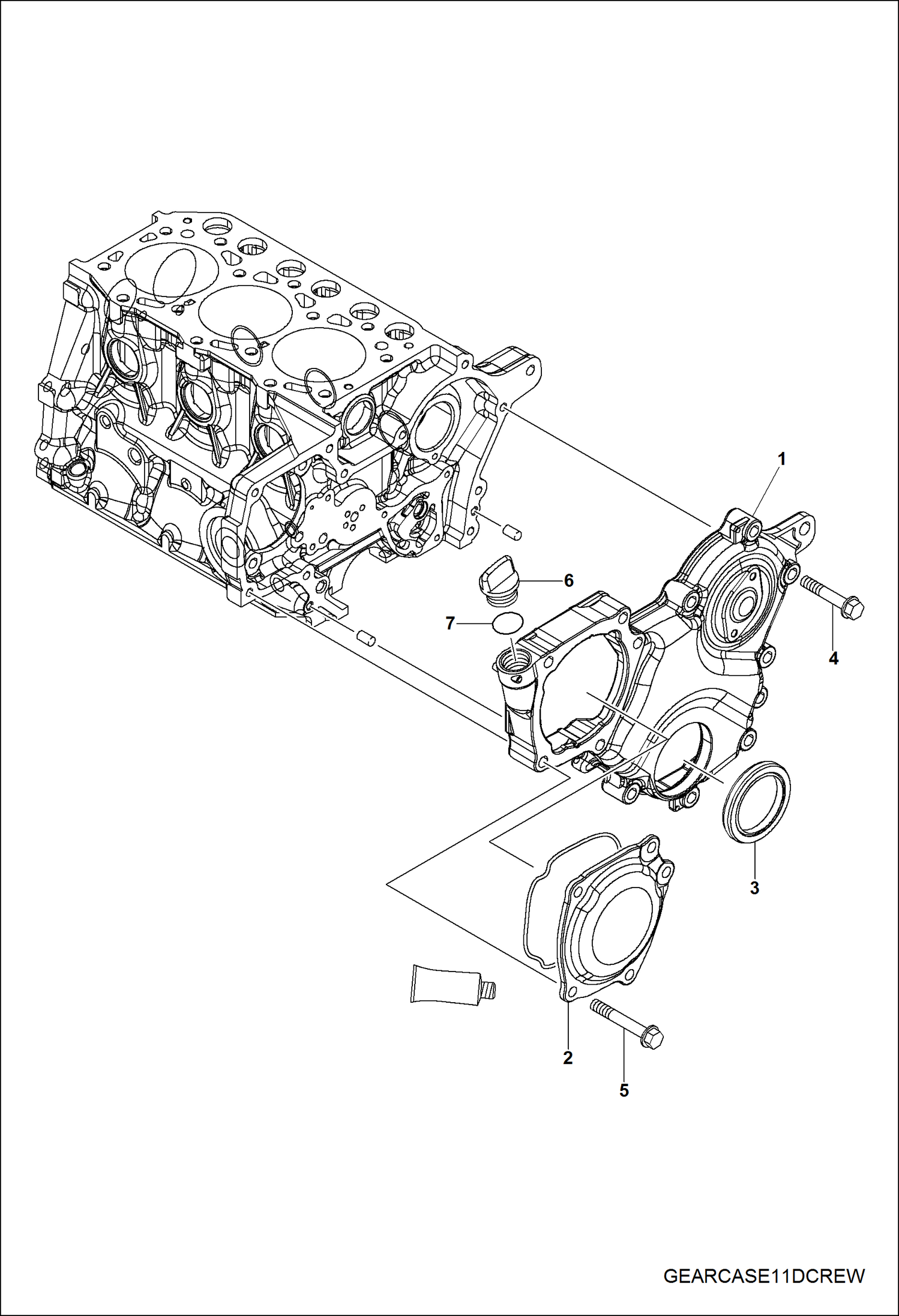 1
6
7
4
3
2
5
GEARCASE11DCREW