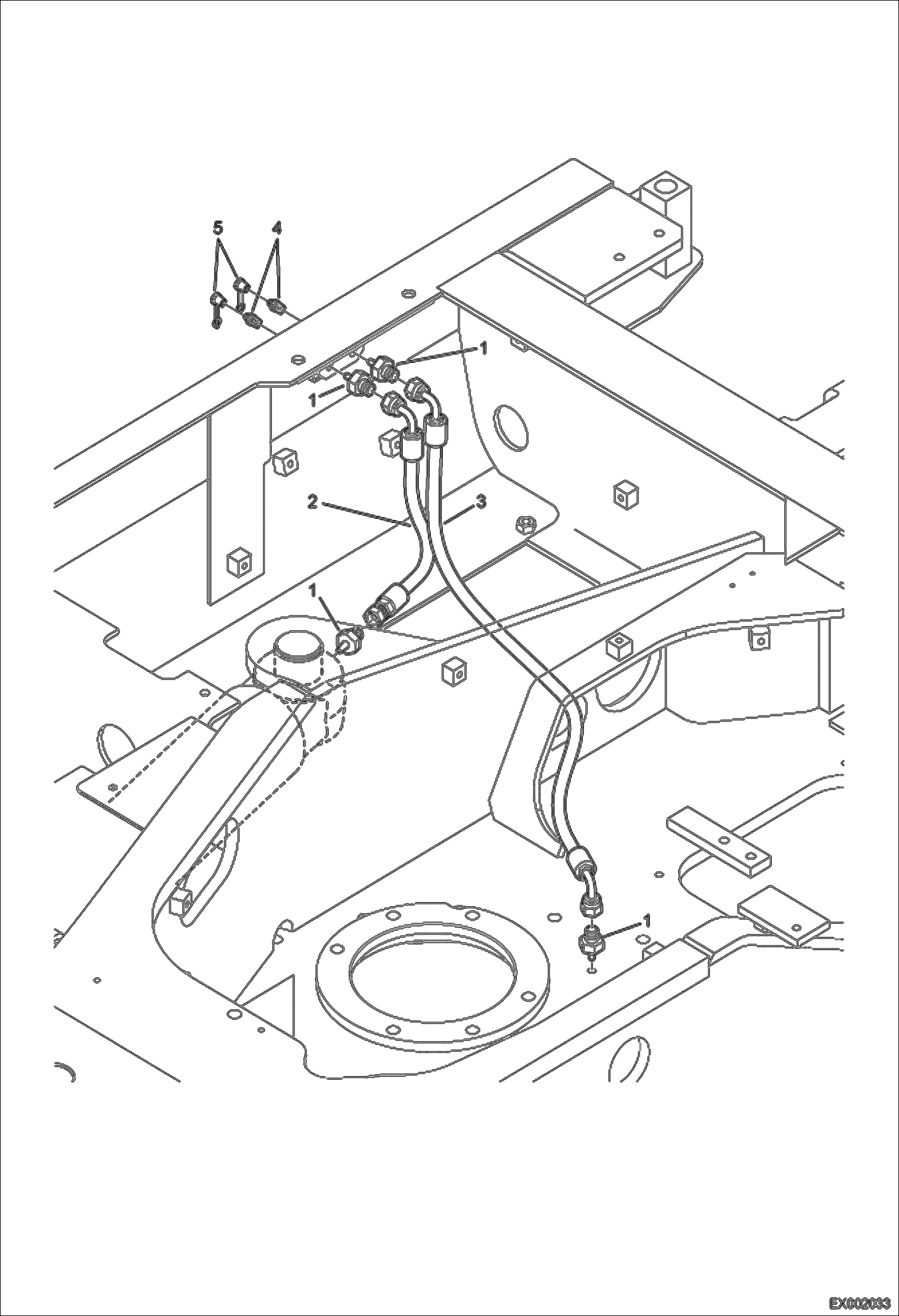 5
4
1
1
2
3
1
1
EX002033