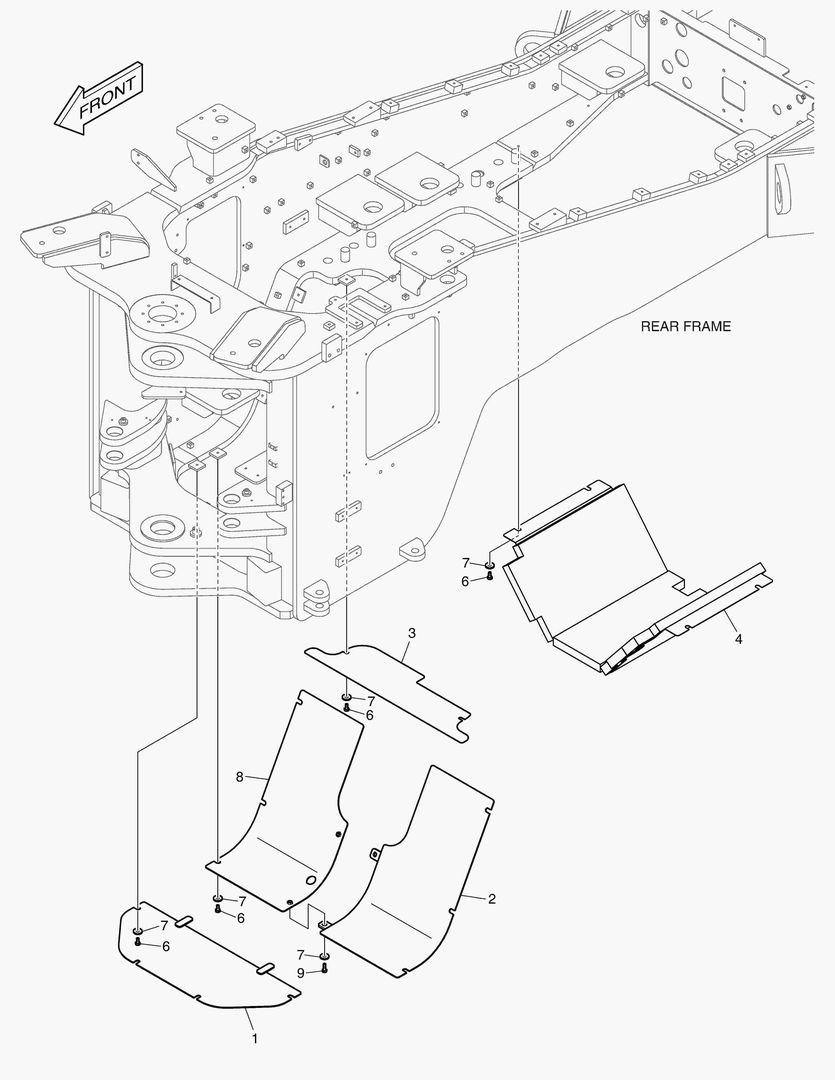 FRONT

REAR FRAME

7
6
4

3
7
6

8

2

7
6

7
6

7
9

1