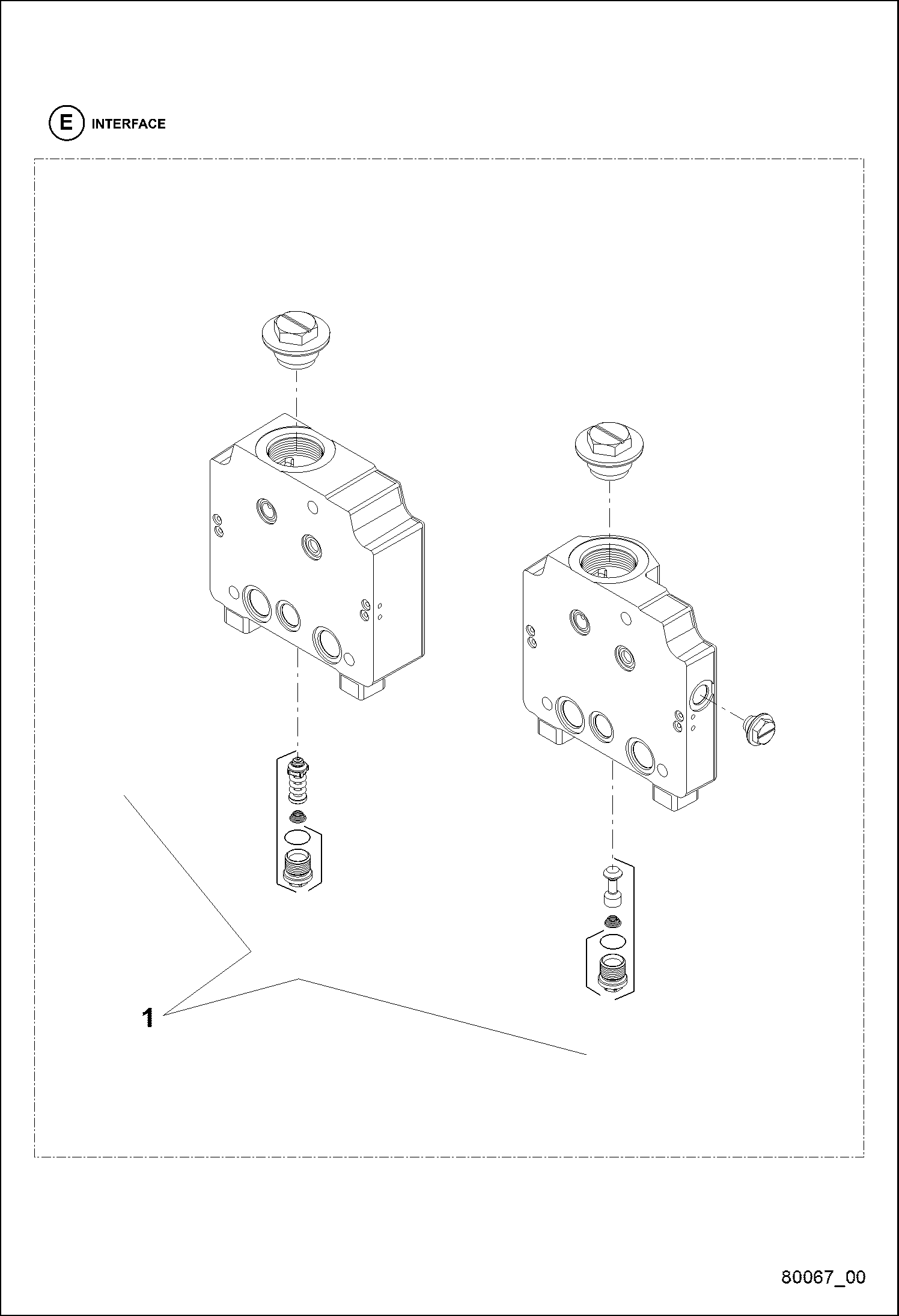 E INTERFACE

1

80067_00