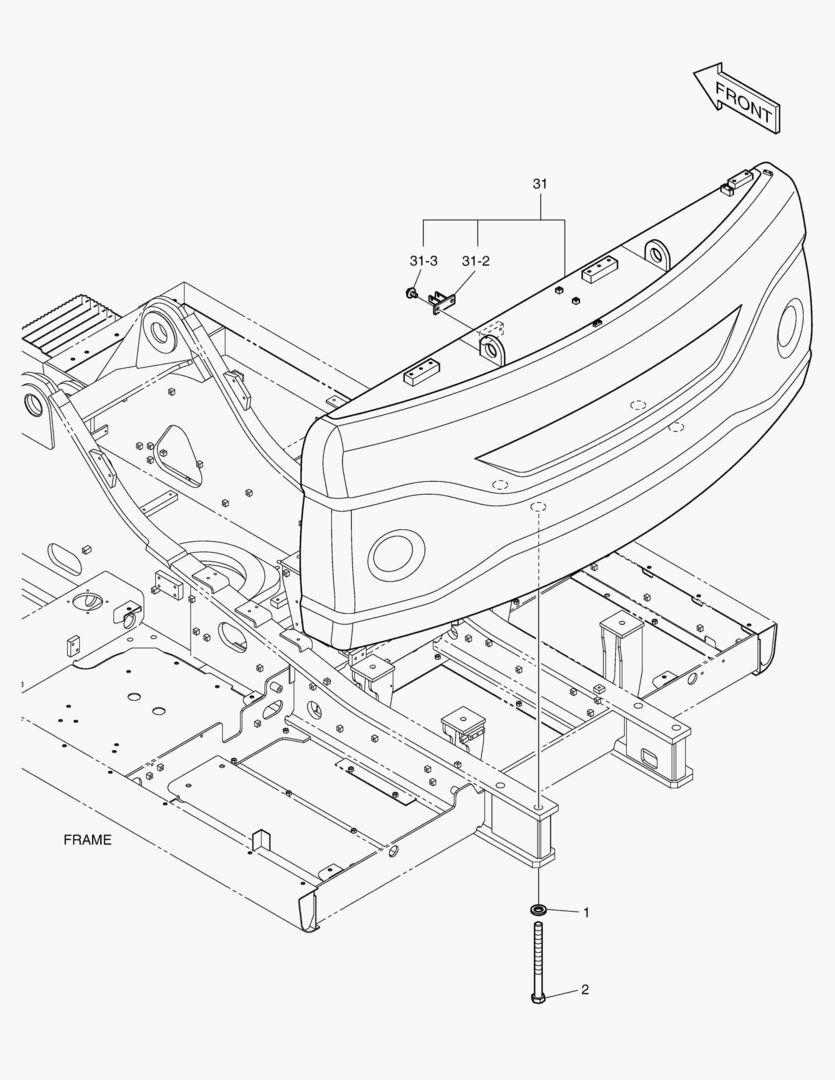 FRONT

31

31-3

31-2

FRAME

1

2