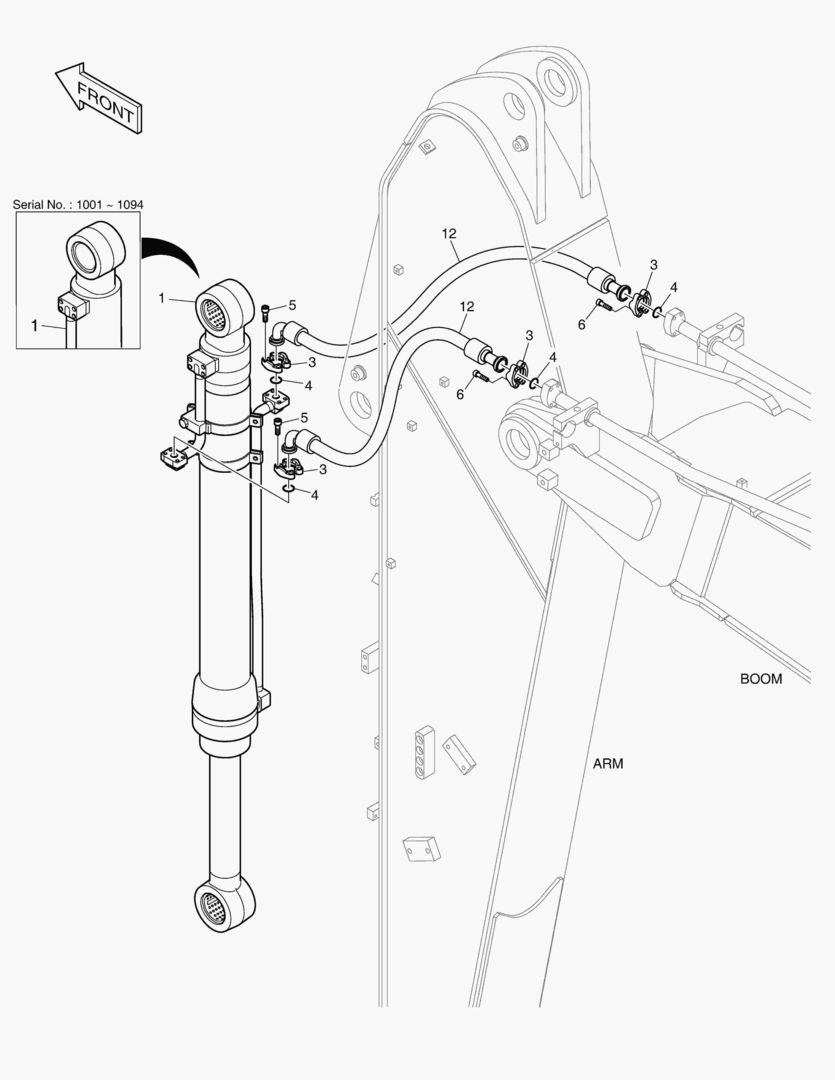 FRONT

Serial No. : 1001 ~ 1094

1

1

5

3

4

5

3

4

12

12

3

4

6

3

4

6

BOOM

ARM