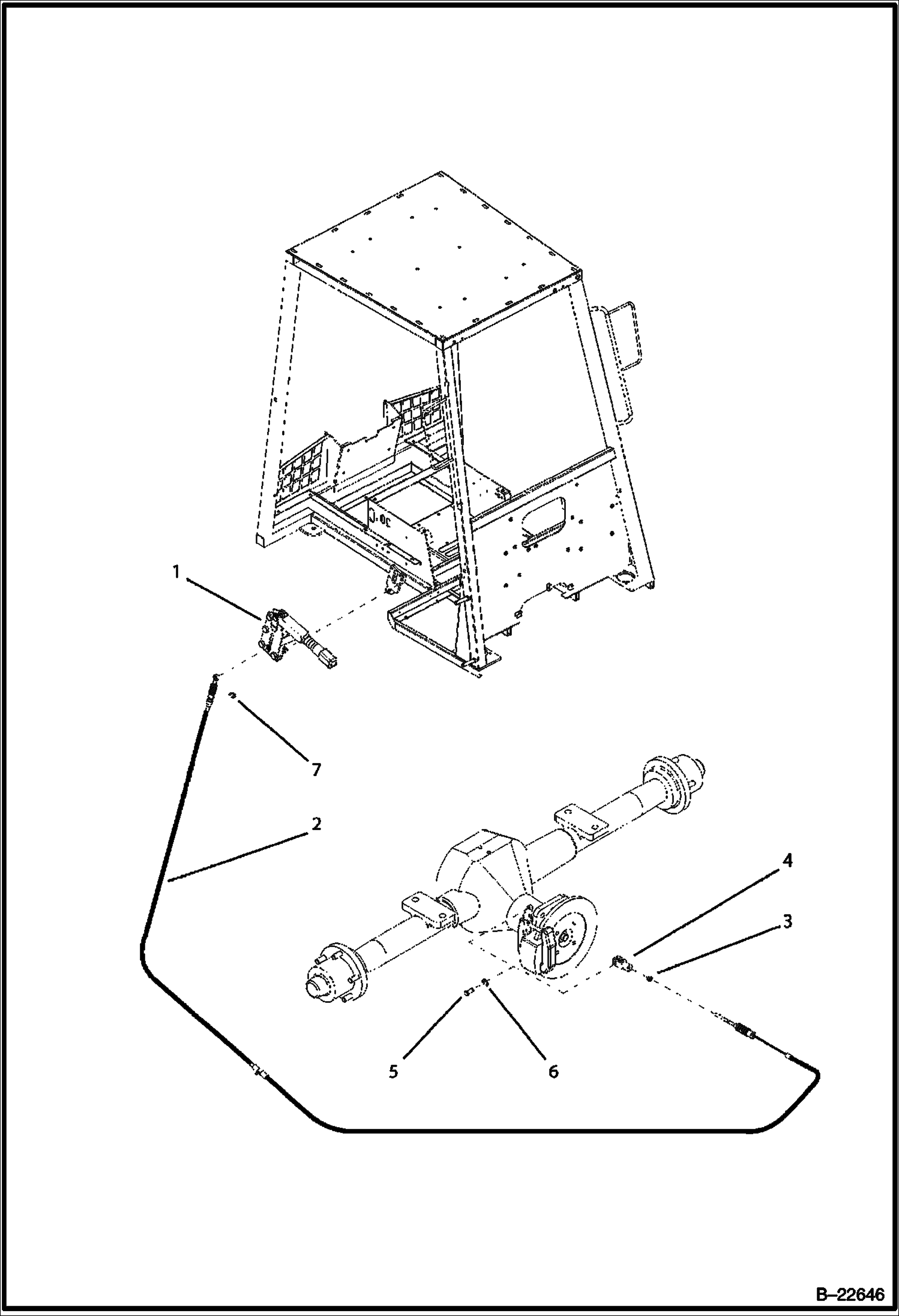 1
7
2
4
3
5
6
B–22646