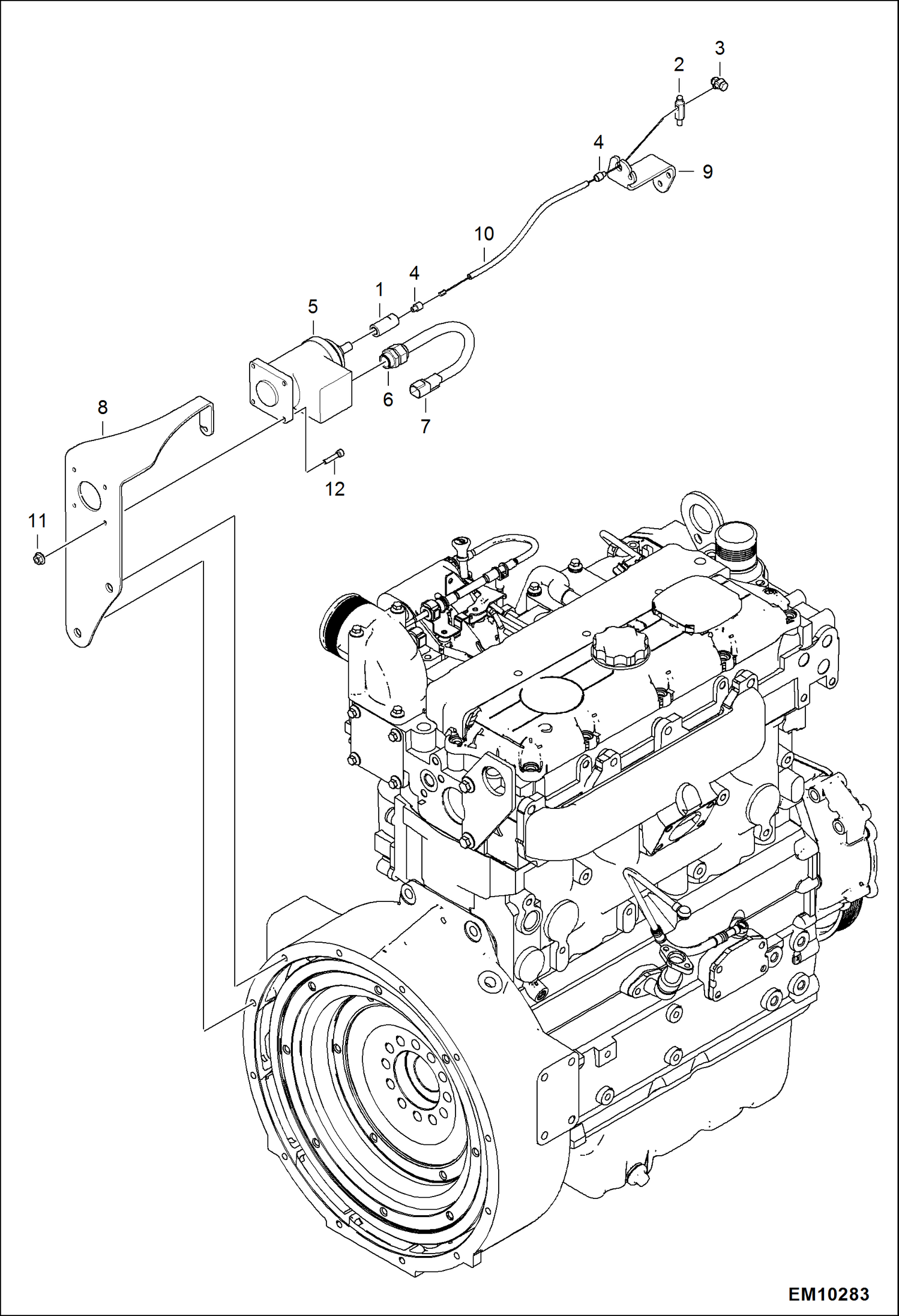 3
2
4
9
10
4
1
5
6
7
8
12
11
EM10283