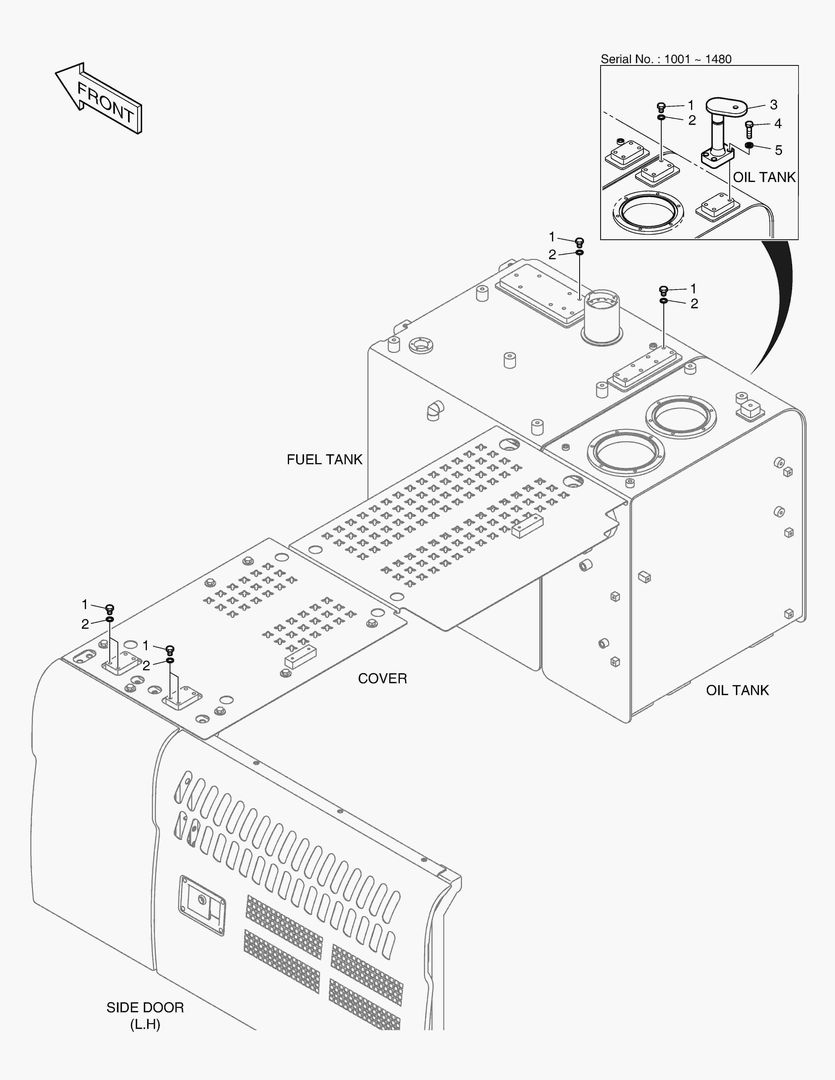 FRONT

Serial No. : 1001 ~ 1480

1
2
3
4
5
OIL TANK

1
2
1
2

FUEL TANK

1
2
1
2

COVER

OIL TANK

SIDE DOOR
(L.H)