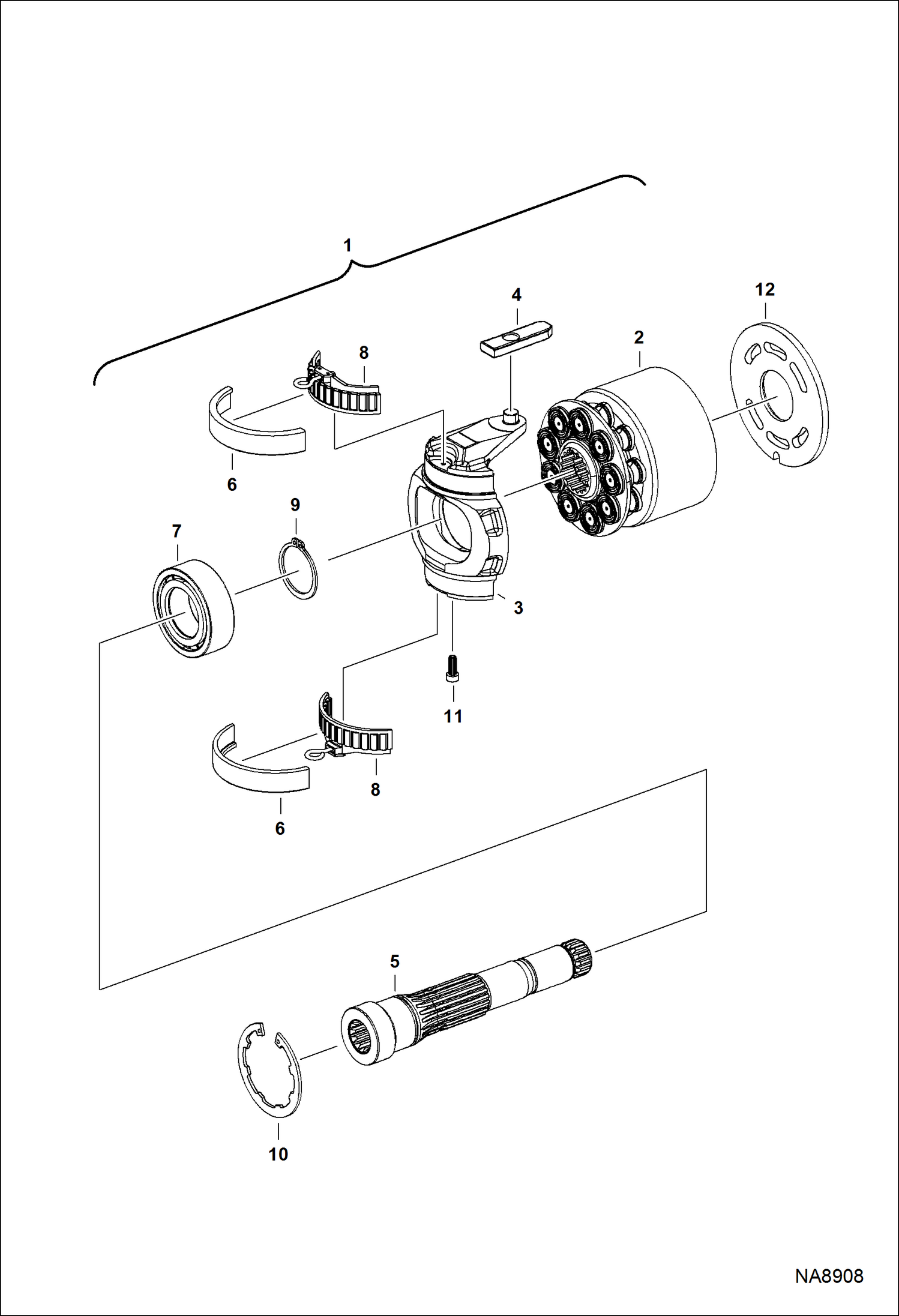 1

4

12

2

8

6

9

7

3

11

8

6

5

10

NA8908