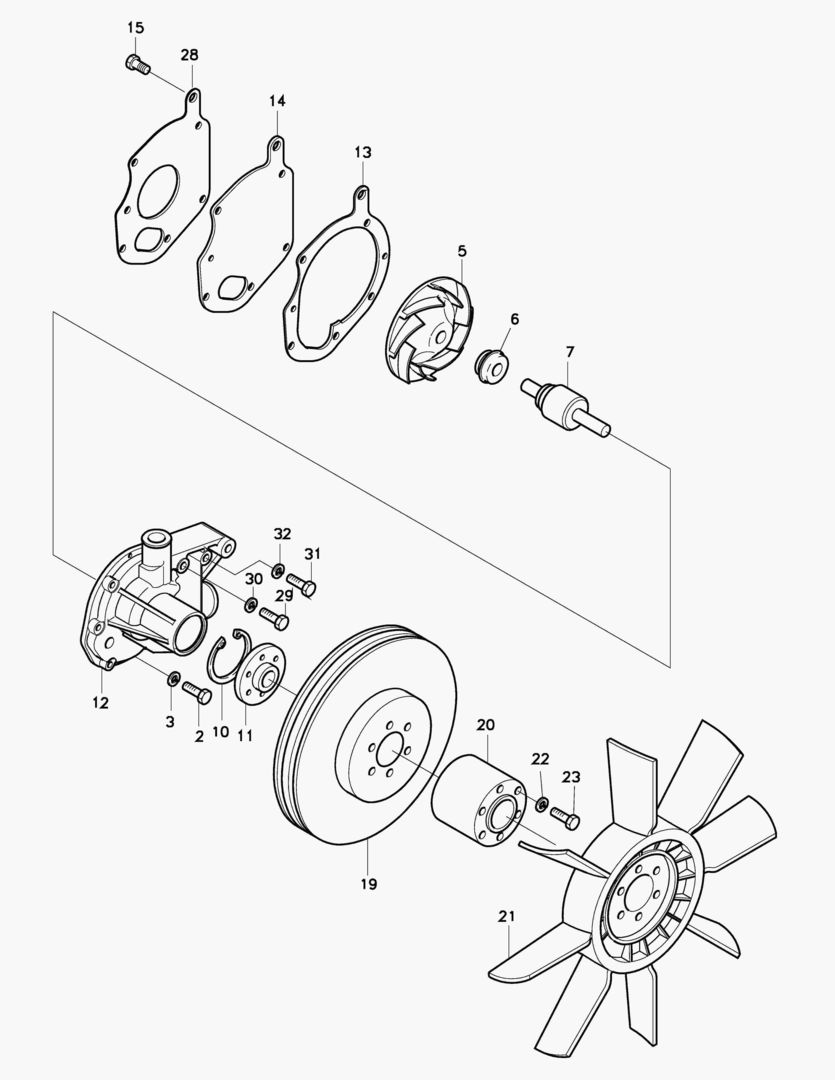 15
28
14
13
5
6
7
32
31
30
29
12
3
2
10
11
20
22
23
19
21