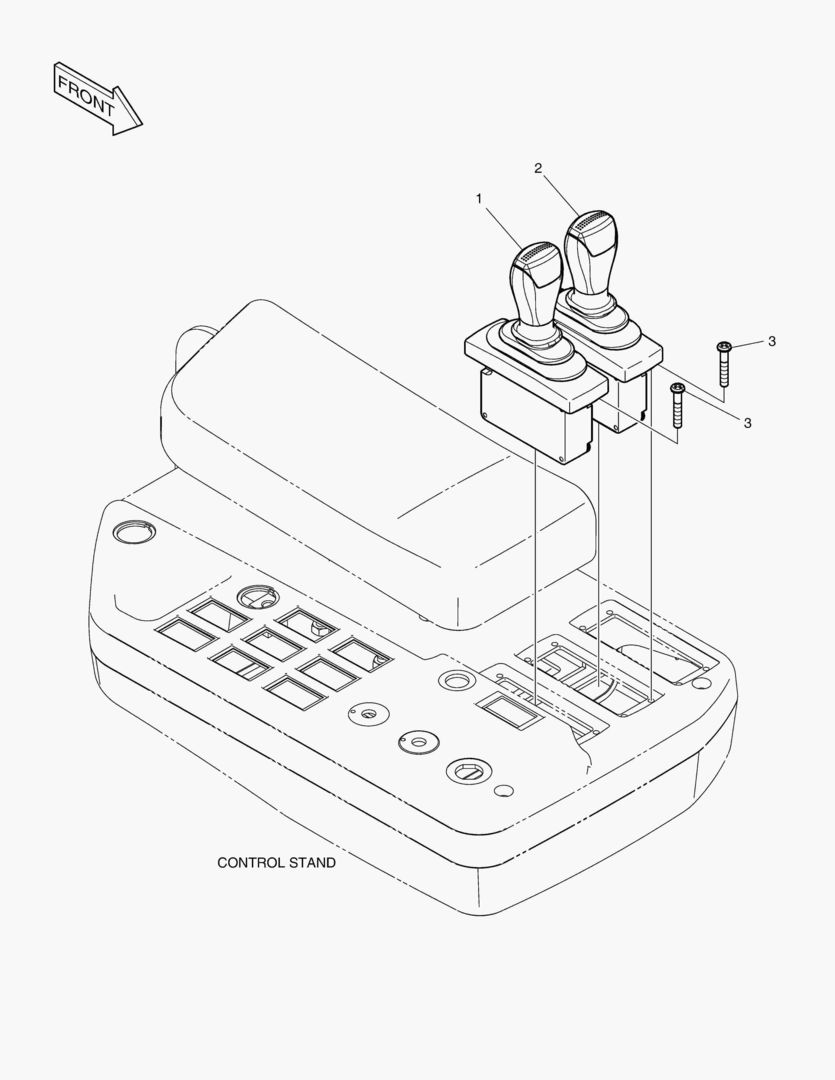 FRONT

2

1

3

3

CONTROL STAND