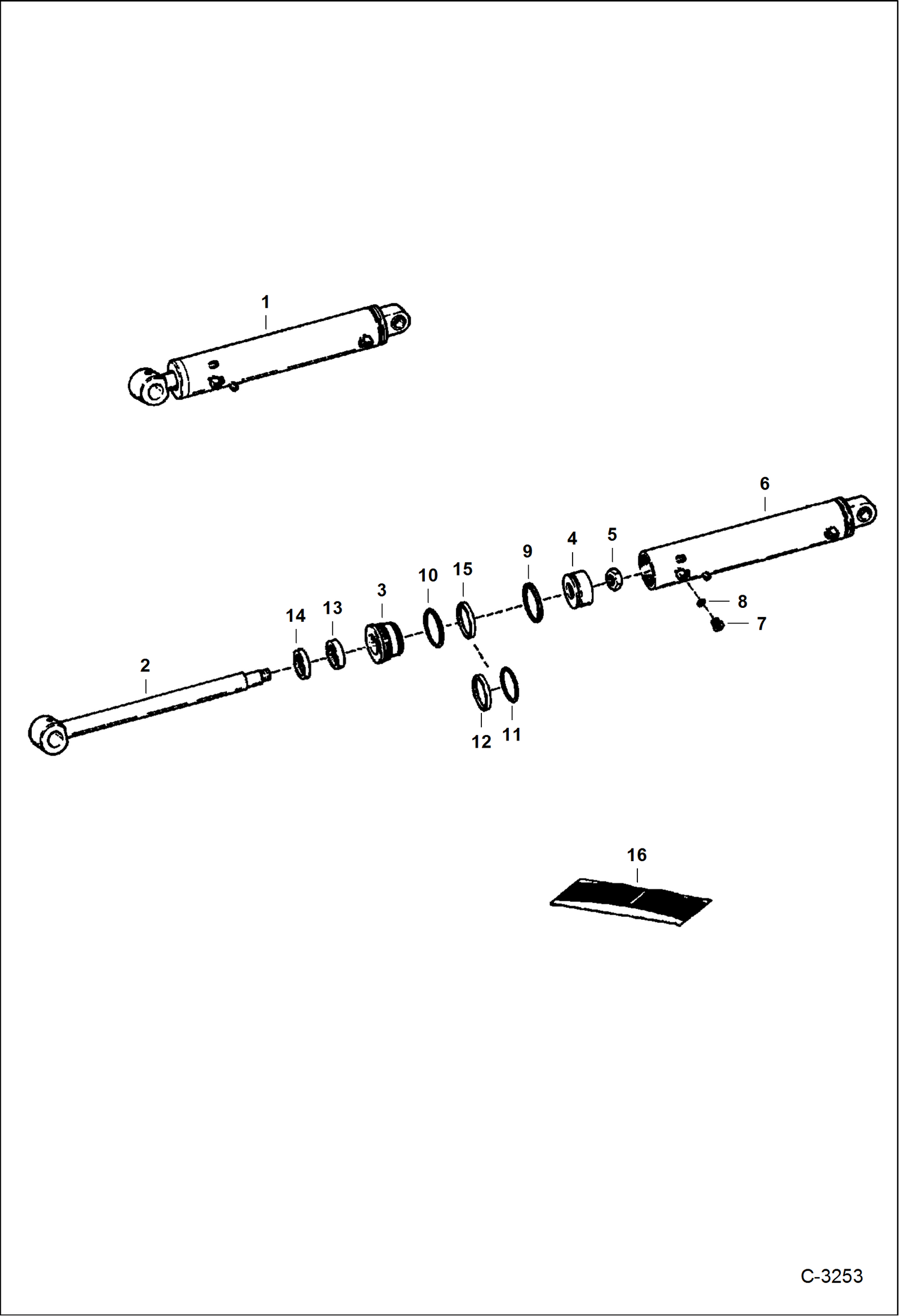 1

6

9 4 5

10 15

3

14 13

8

7

2

12 11

16

C-3253