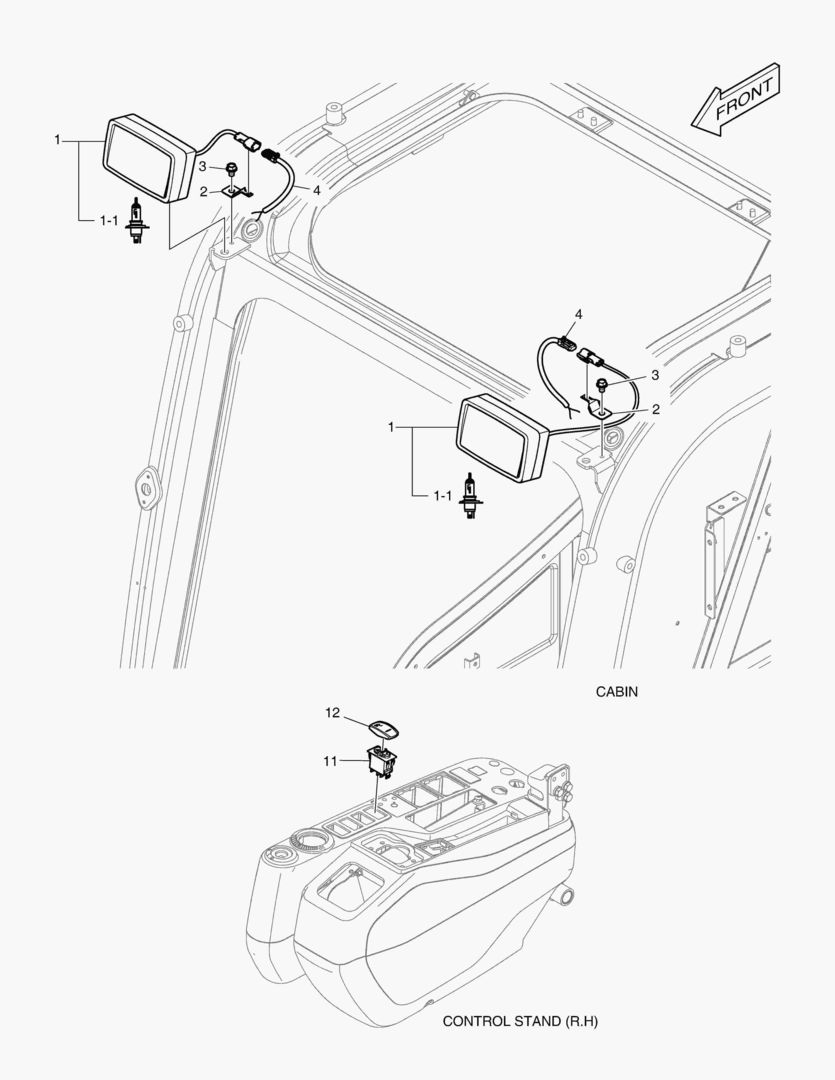 FRONT

1

3

2

4

1-1

4

3

2

1

1-1

CABIN

12

11

CONTROL STAND (R.H)