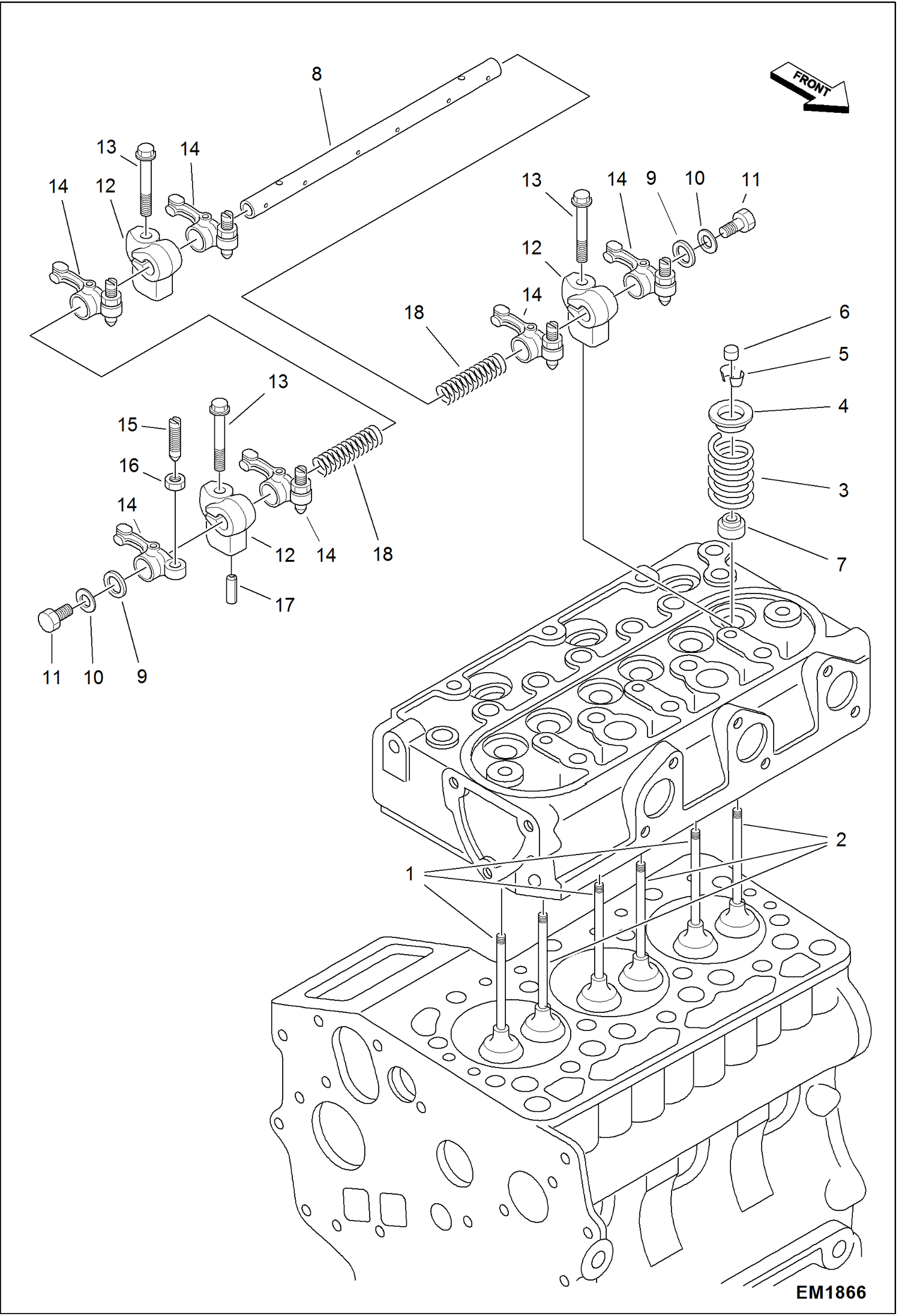 8

FRONT

13
14
14
12

13
14
9
10
11

12

14

18

6

5

4

3

7

13

15

16

14

12
14
18

17

11
10
9

2

1

EM1866