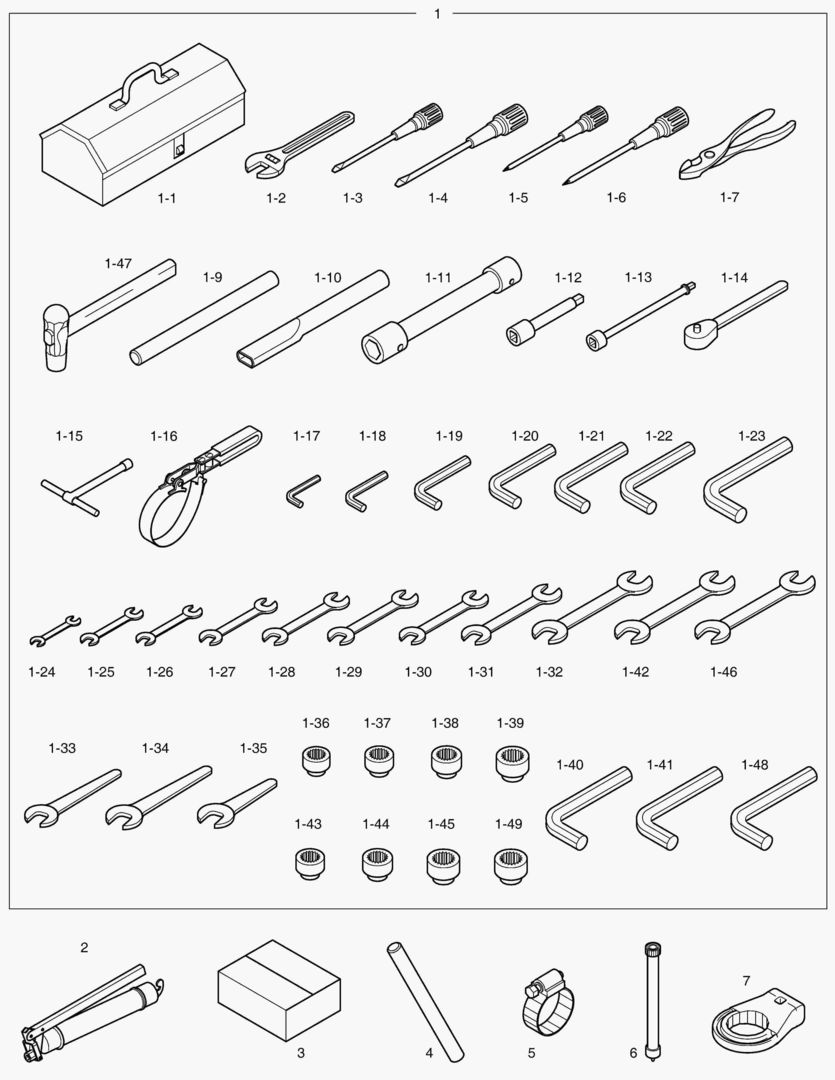 1

1-1 1-2 1-3 1-4 1-5 1-6 1-7

1-47 1-9 1-10 1-11 1-12 1-13 1-14

1-15 1-16 1-17 1-18 1-19 1-20 1-21 1-22 1-23

1-24 1-25 1-26 1-27 1-28 1-29 1-30 1-31 1-32 1-42 1-46

1-33 1-34 1-35 1-36 1-37 1-38 1-39 1-40 1-41 1-48

1-43 1-44 1-45 1-49

2 3 4 5 6 7