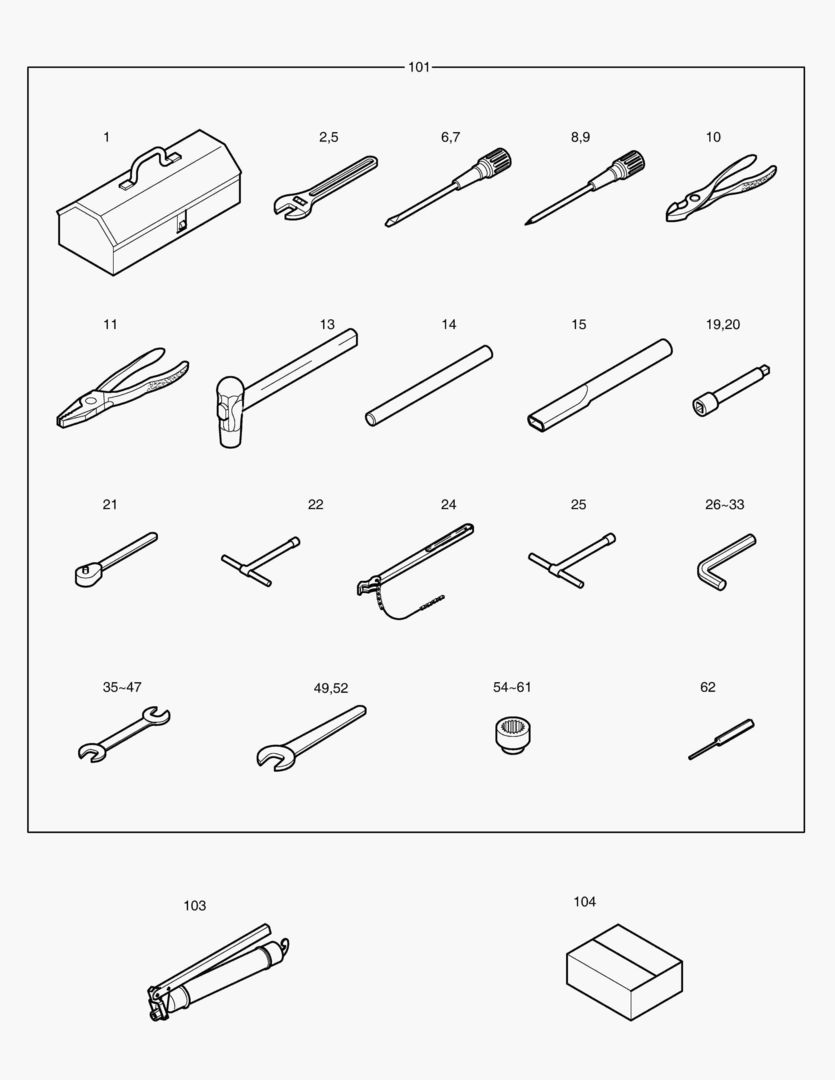 101

1

2,5

6,7

8,9

10

11

13

14

15

19,20

21

22

24

25

26~33

35~47

49,52

54~61

62

103

104