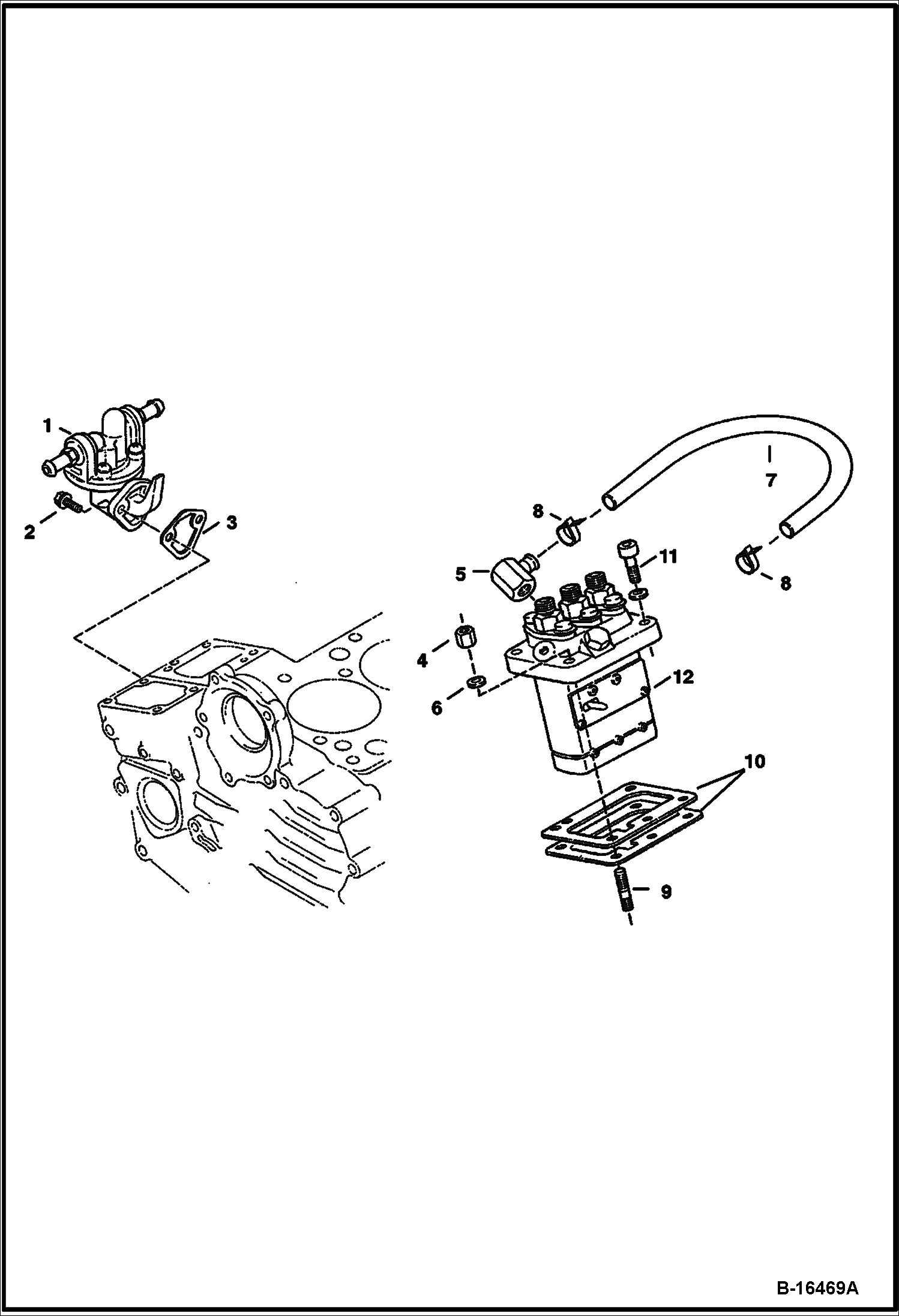 1
2
3
7
8
11
5
8
4
12
6
10
9

B-16469A