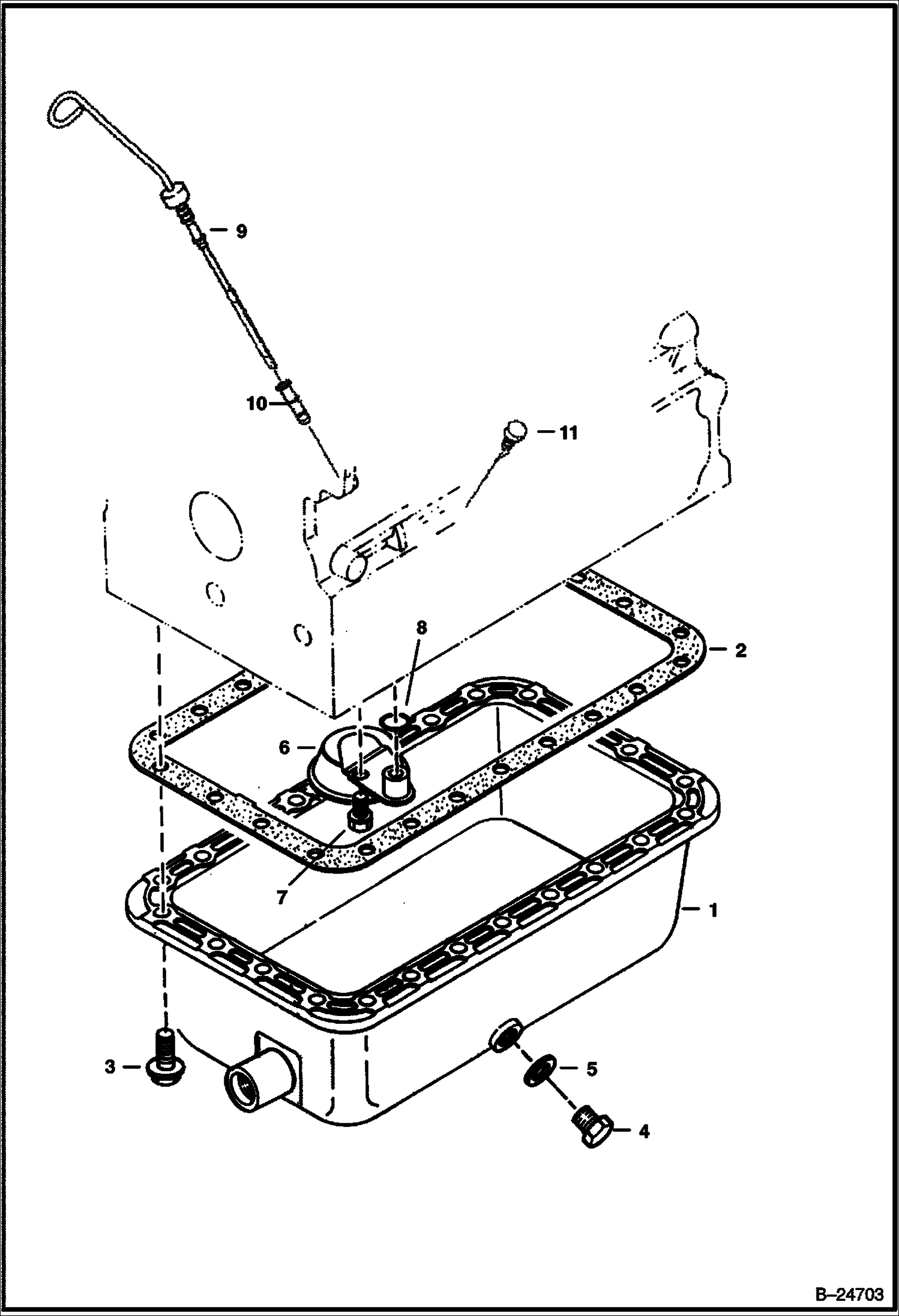 9
10
11
8
2
6
7
1
3
5
4
B–24703