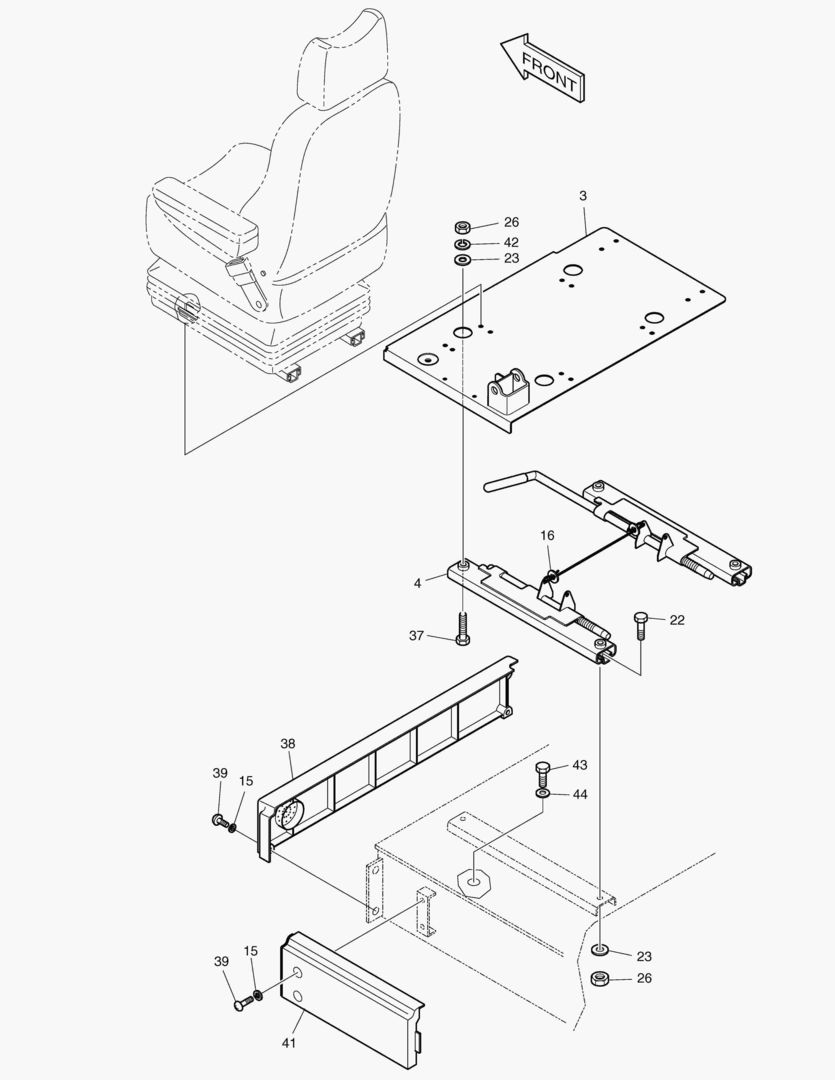 FRONT

3

26

42

23

16

4

22

37

38

39

15

43

44

23

26

39

15

41