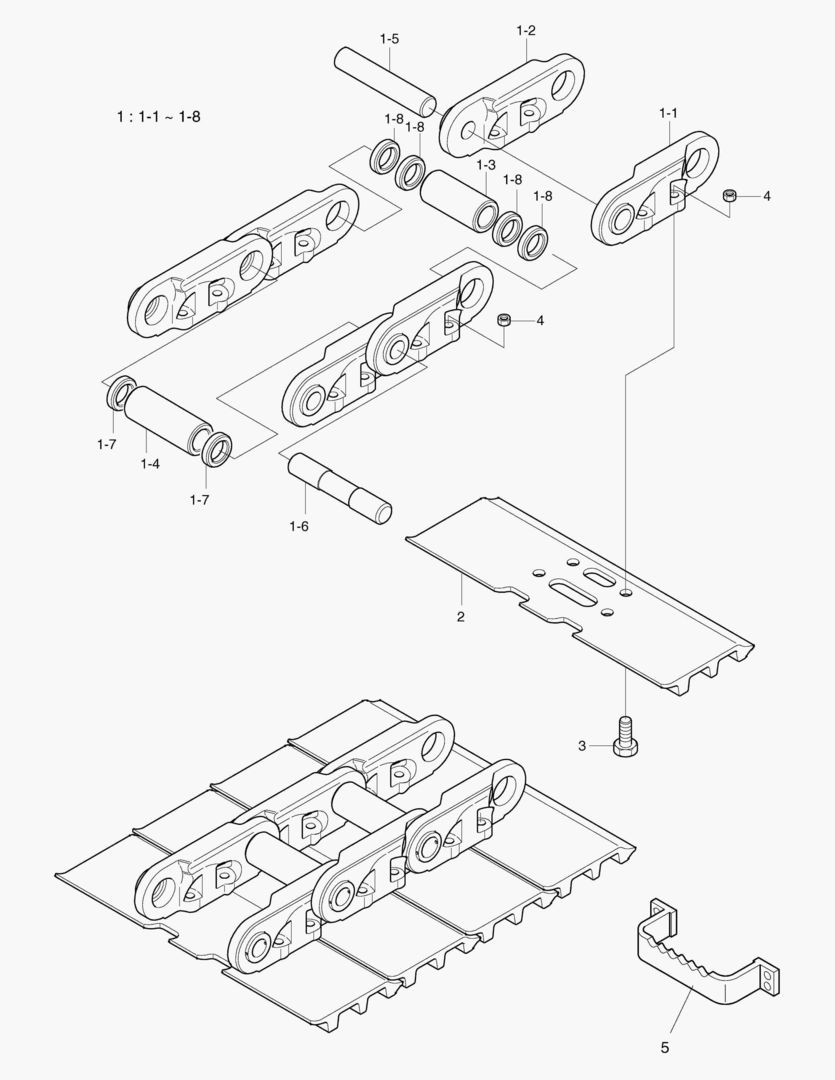 1 : 1-1 ~ 1-8

1-5
1-2
1-1
1-8
1-8
1-3
1-8
1-8
4
4
1-7
1-4
1-7
1-6
2
3
5