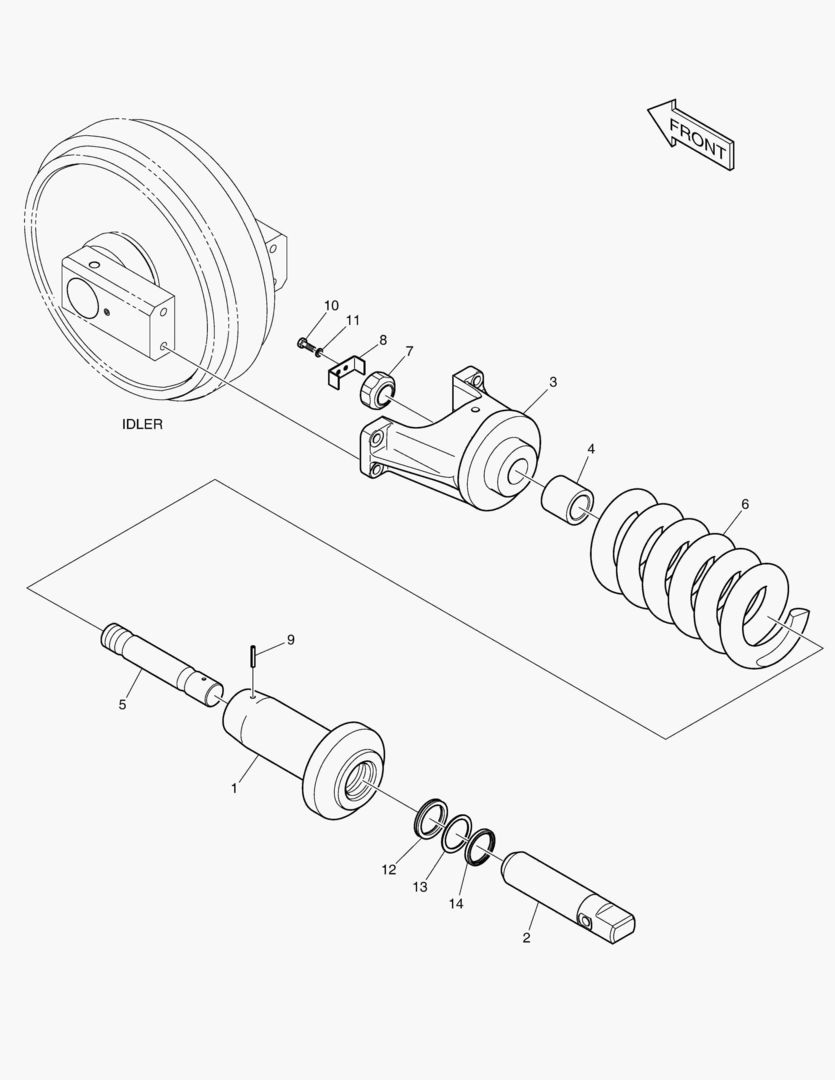 FRONT

10
11
8
7
3
IDLER
4
6
9
5
1
12
13
14
2