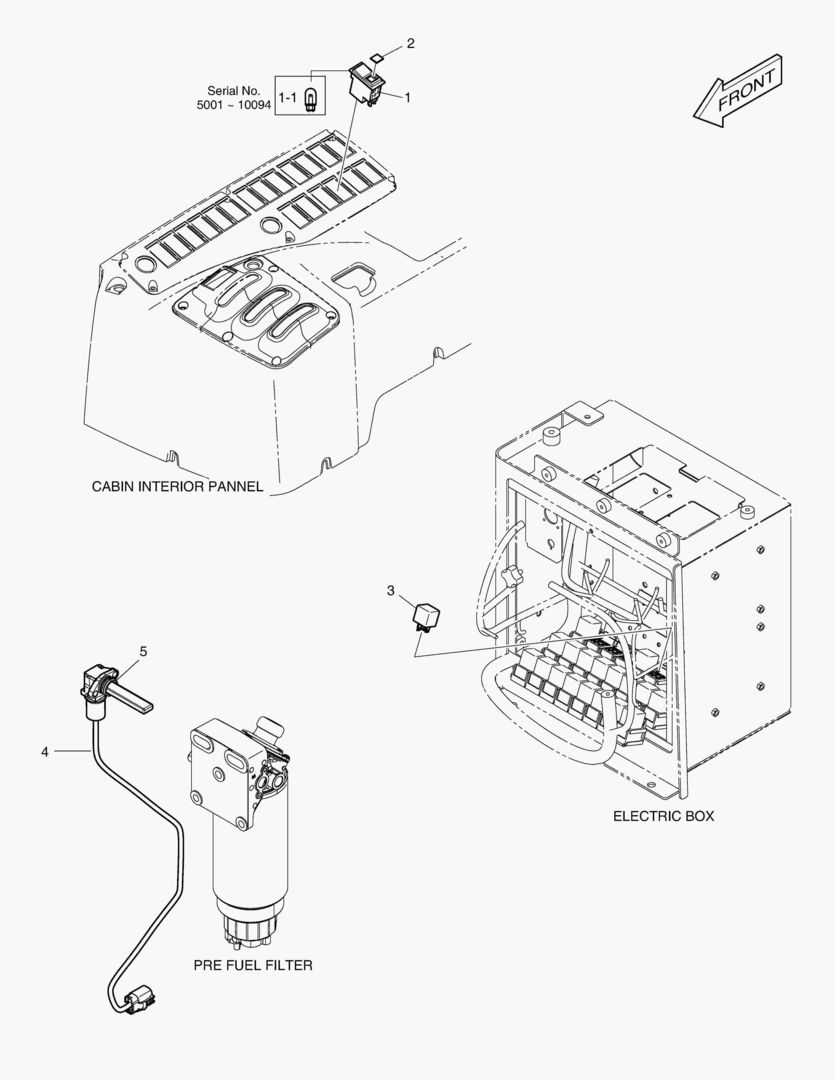 2

Serial No.
5001 ~ 10094

1-1

1

FRONT

CABIN INTERIOR PANNEL

3

5

4

ELECTRIC BOX

PRE FUEL FILTER