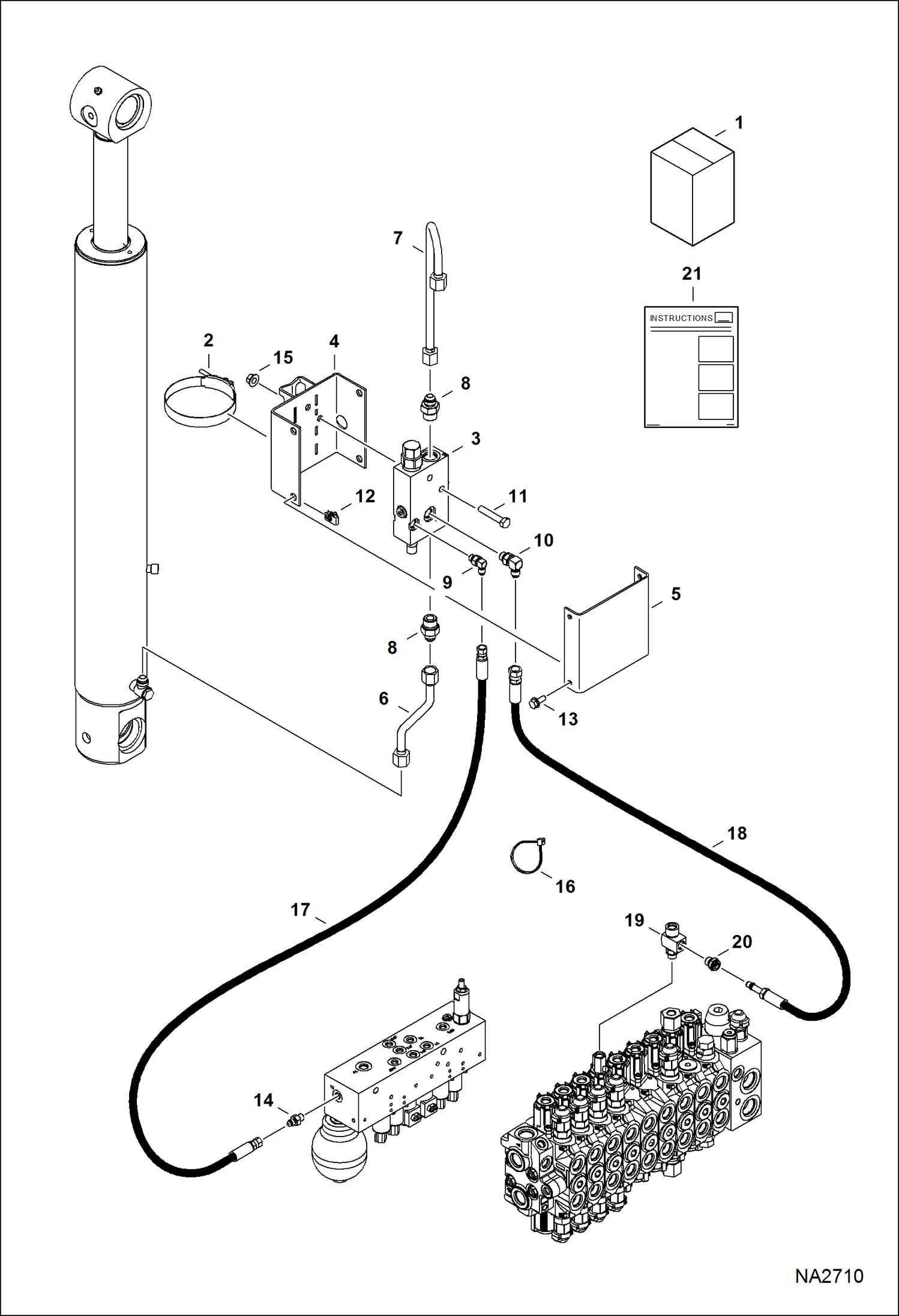 1

21

INSTRUCTIONS

7

2

15

4

8

3

12

11

10

9

5

8

6

13

18

16

17

19

20

14

NA2710