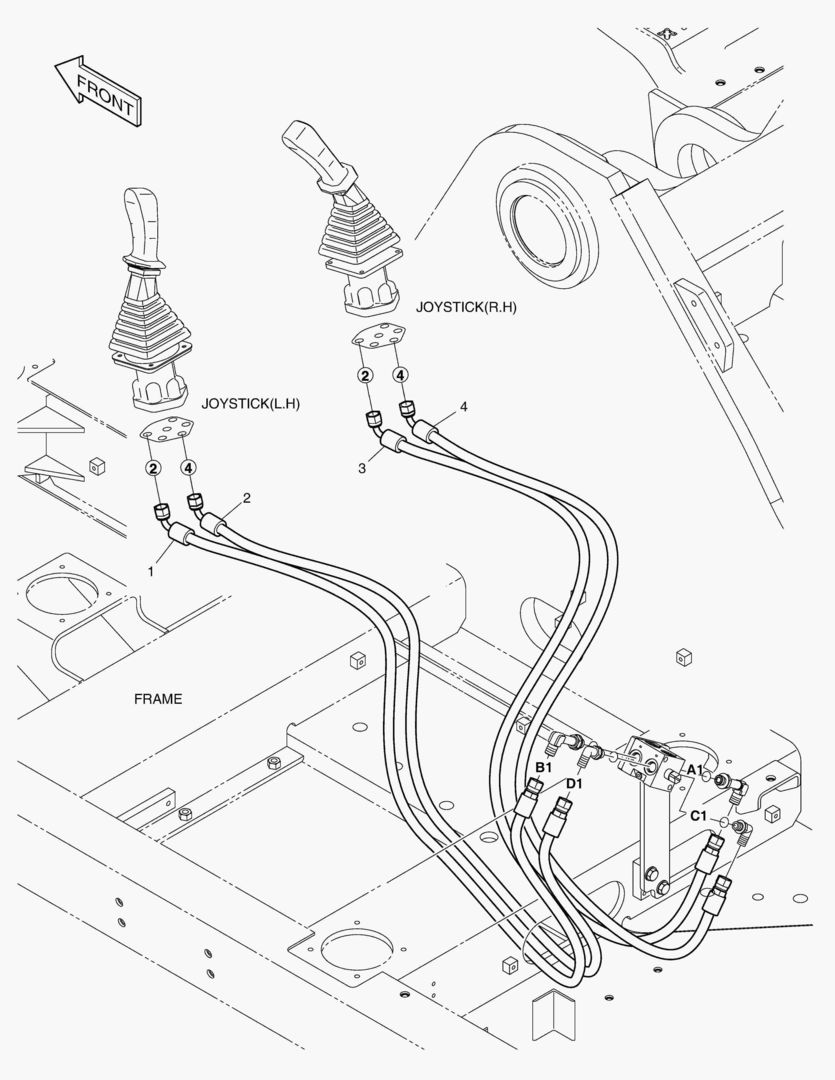 FRONT

JOYSTICK(R.H)

2 4

4

3

JOYSTICK(L.H)

2 4

2

1

FRAME

B1

D1

A1

C1