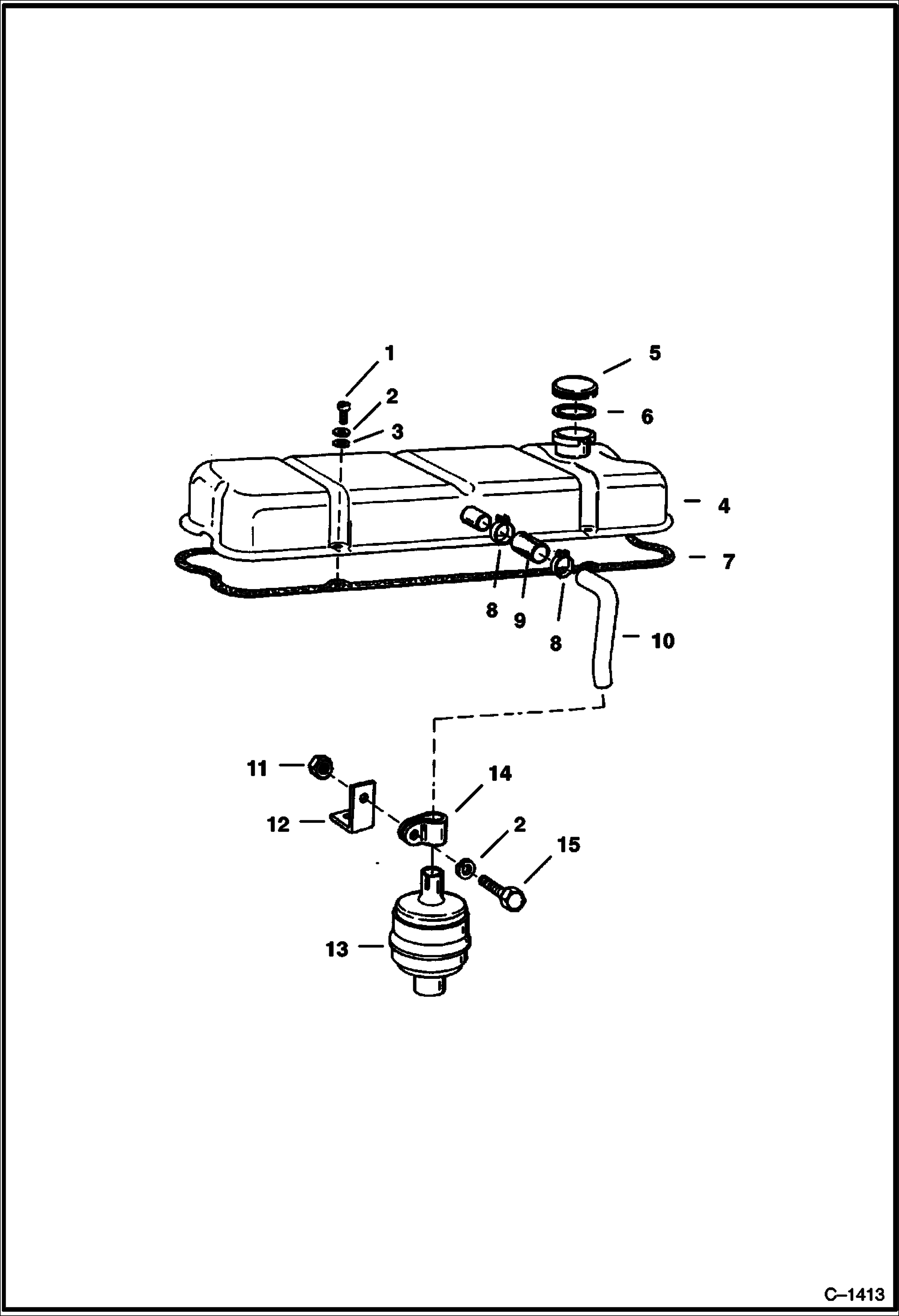 1
5
2
6
3
4
7
8
9
8
10
11
14
12
2
15
13
C–1413