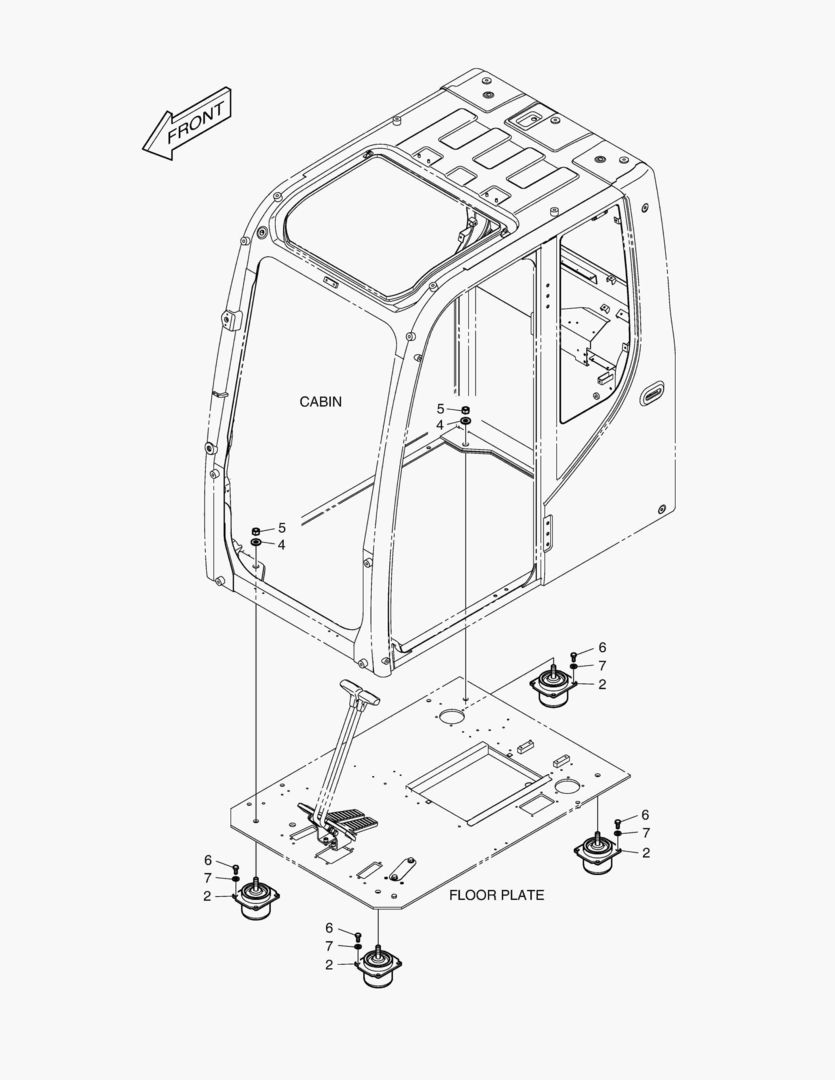 FRONT

CABIN

5
4

5
4

6
7
2

6
7
2

6
7
2

FLOOR PLATE

6
7
2