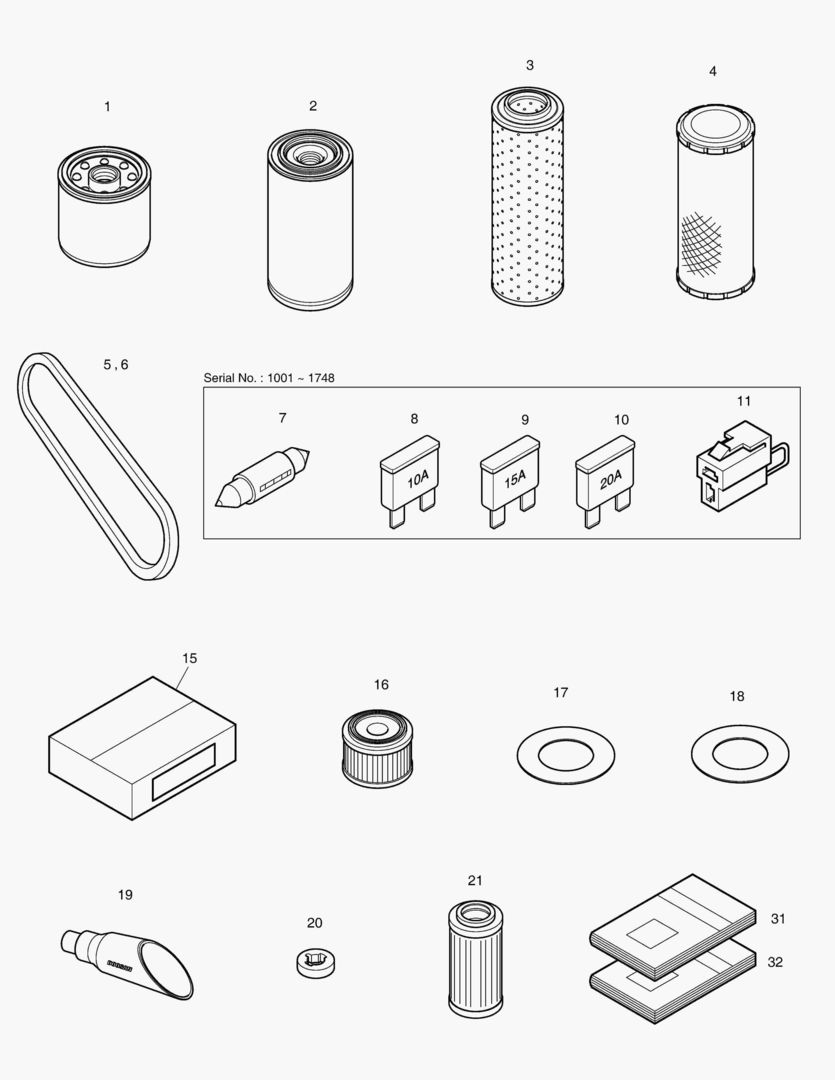 1

2

3

4

5 , 6

Serial No. : 1001 ~ 1748

7

8

9

10

11

10A

15A

20A

15

16

17

18

19

20

21

31

32