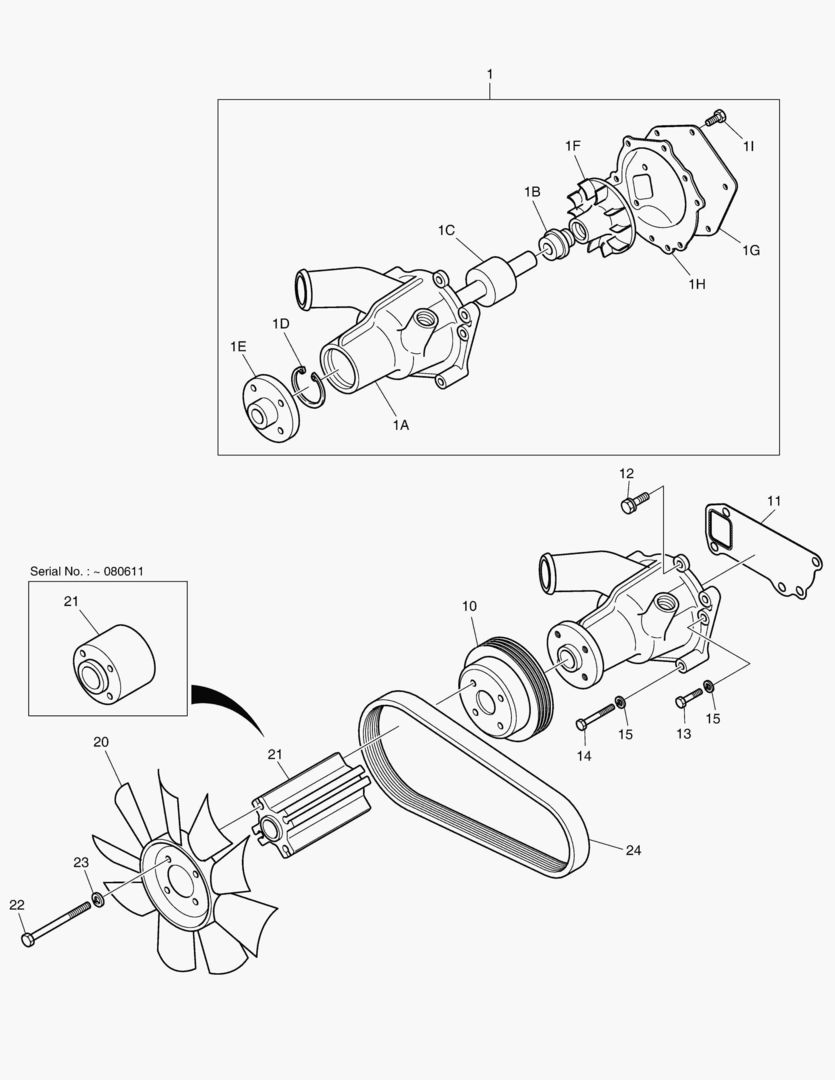 1

1I

1F

1B

1C

1G

1H

1D

1E

1A

12

11

Serial No. : ~ 080611

21

10

15

13

15

14

20

21

24

23

22