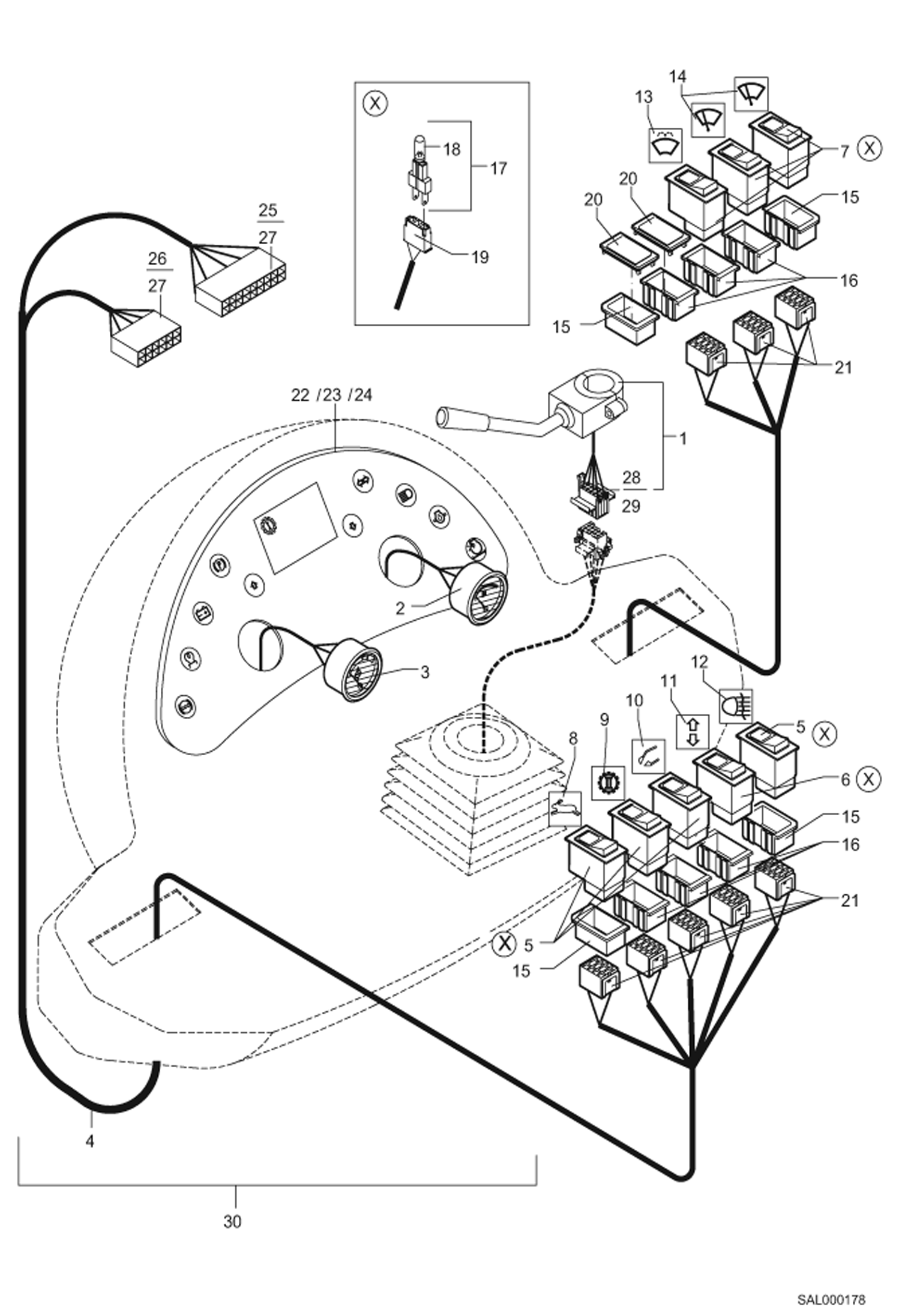 X
18
17
19
14
13
7 X
20
20
15
16
15
21
25
27
26
27
22 /23 /24
1
28
29
2
3
12
11
10
9
8
5 X
6 X
15
16
21
X 5
15
4
30
SAL000178