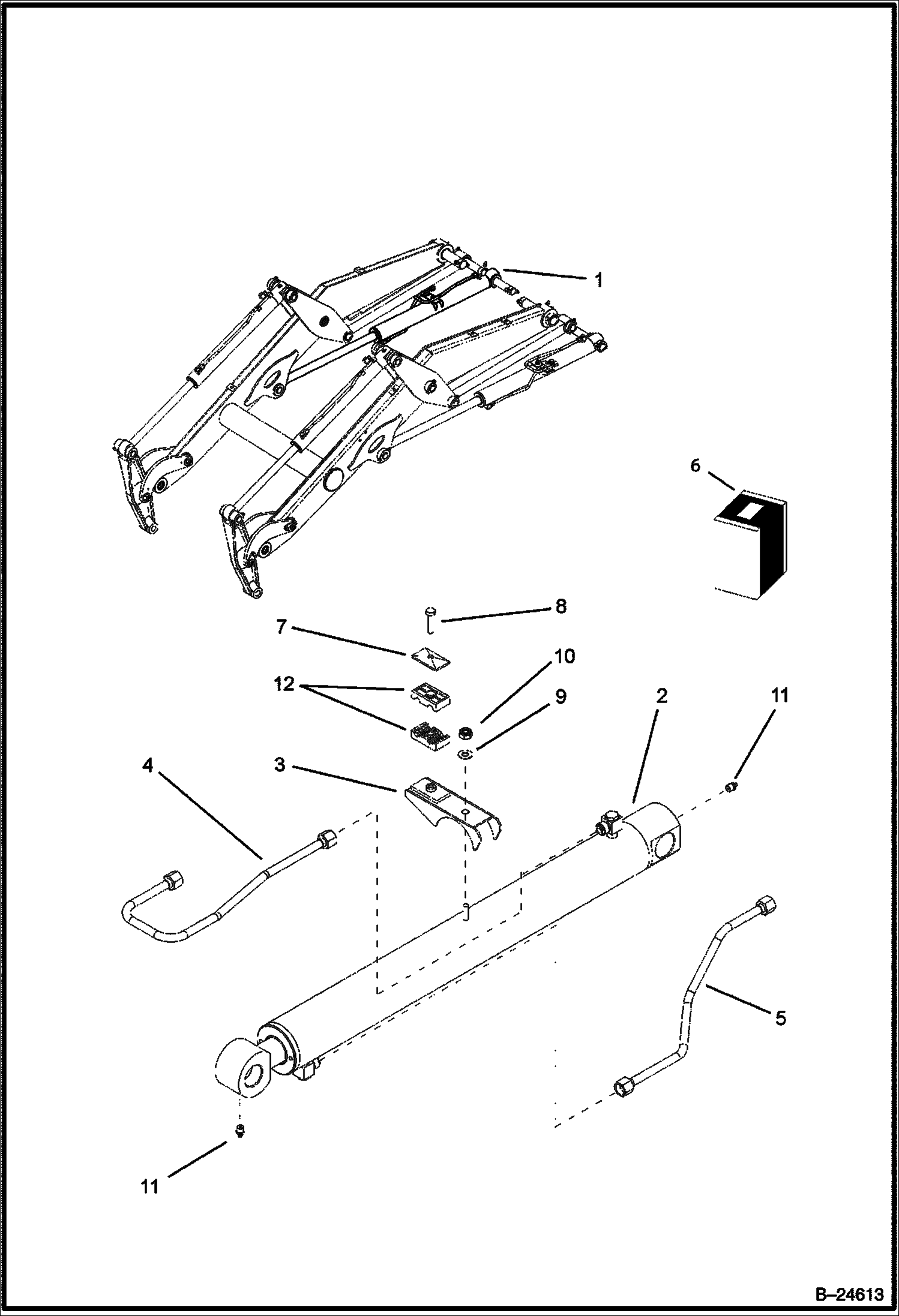 1
6
8
7
10
12
9
2
11
4
3
5
11
B–24613