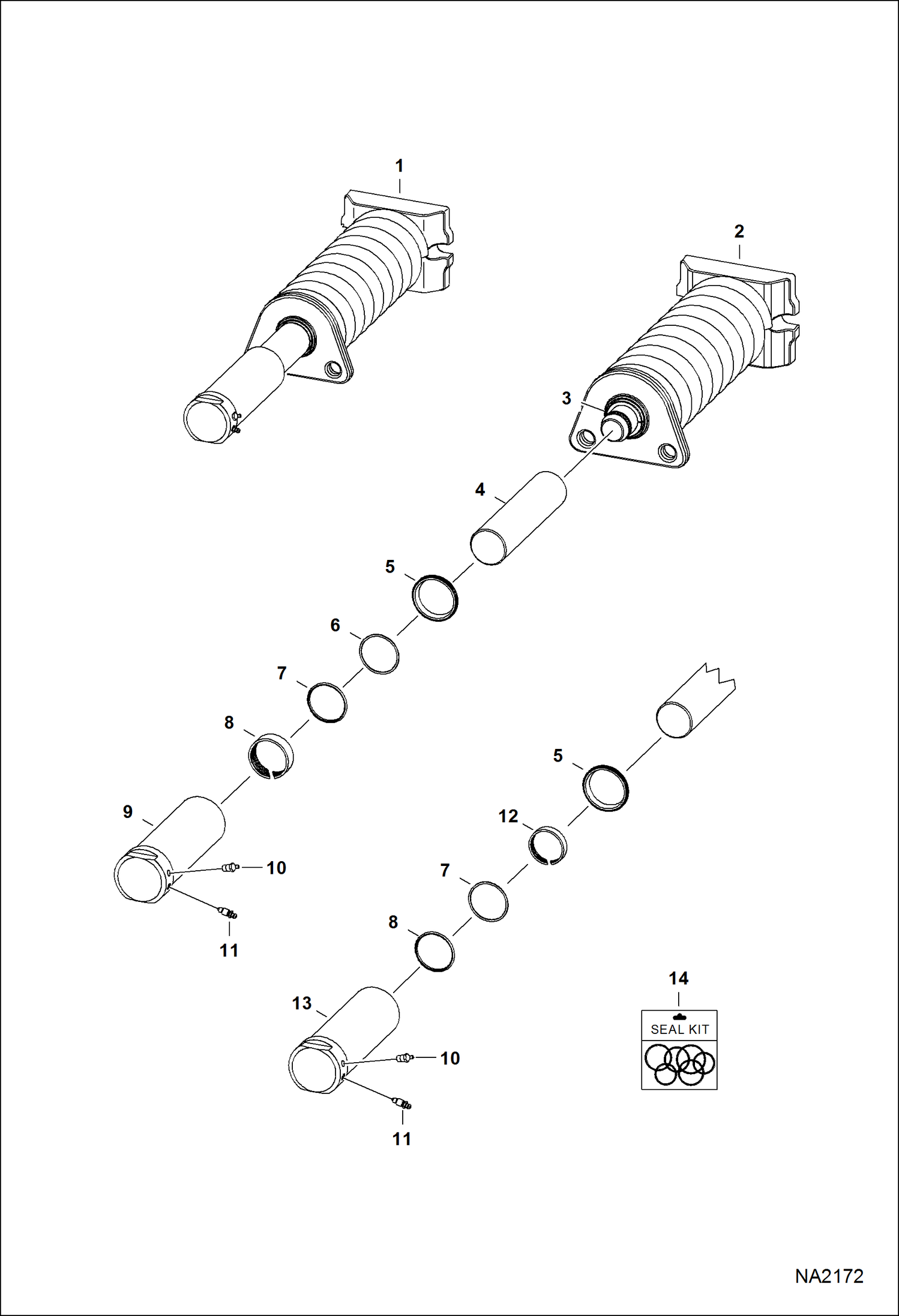 1
2
3
4
5
6
7
8
9
10
11
5
12
7
8
13
10
11
14
SEAL KIT
NA2172