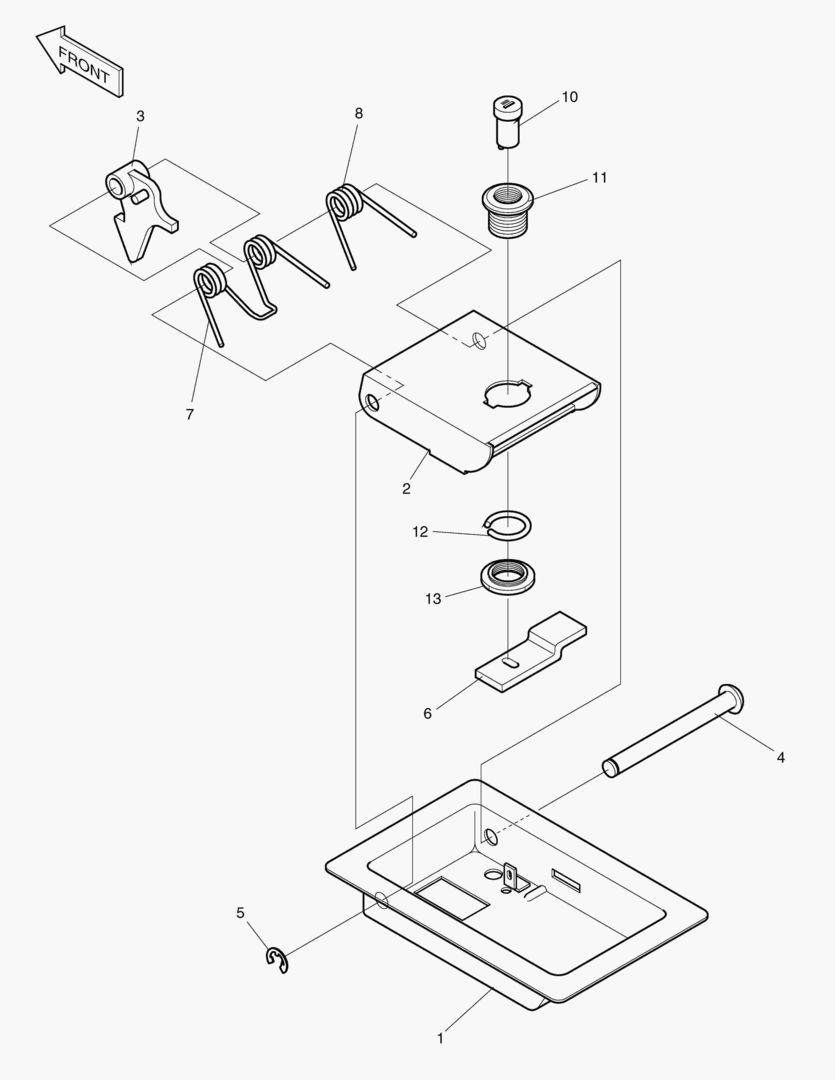 FRONT
3
8
10
11
7
2
12
13
6
4
5
1