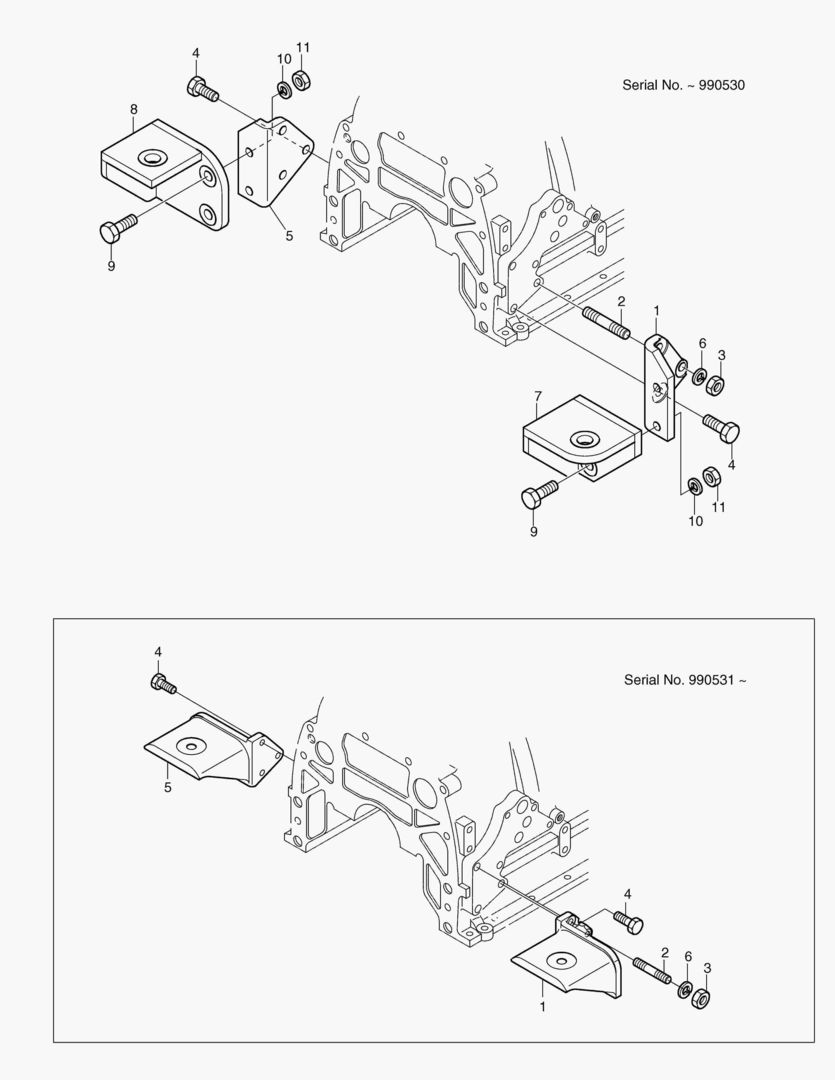 Serial No. ~ 990530

4
10
11
8
5
9
2
1
6
3
7
4
9
10
11

Serial No. 990531 ~

4
5
4
2
6
3
1