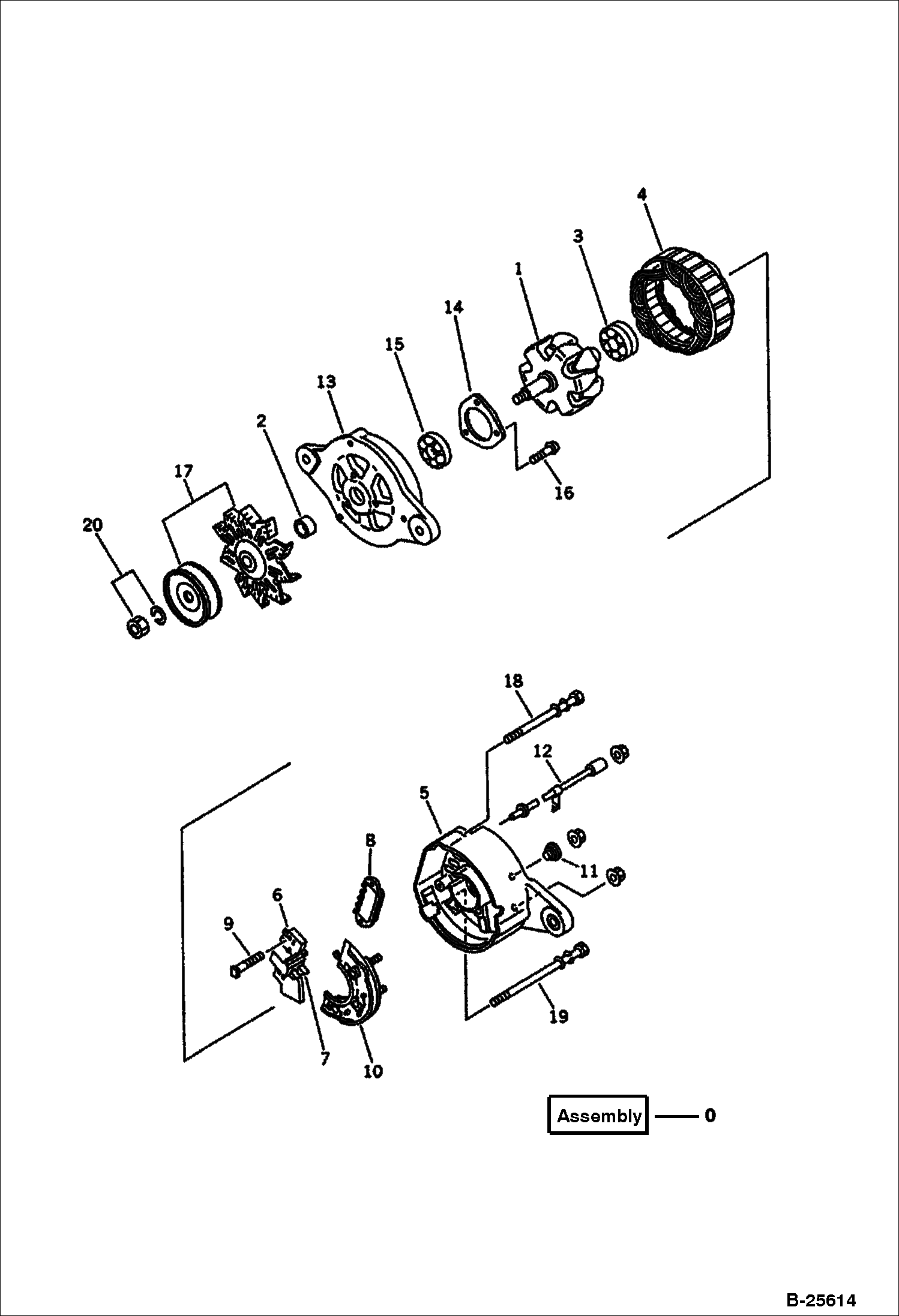 4
3
1
14
15
13
2
17
20
16
18
12
5
8
11
6
9
7
10
19
Assembly — 0
B-25614