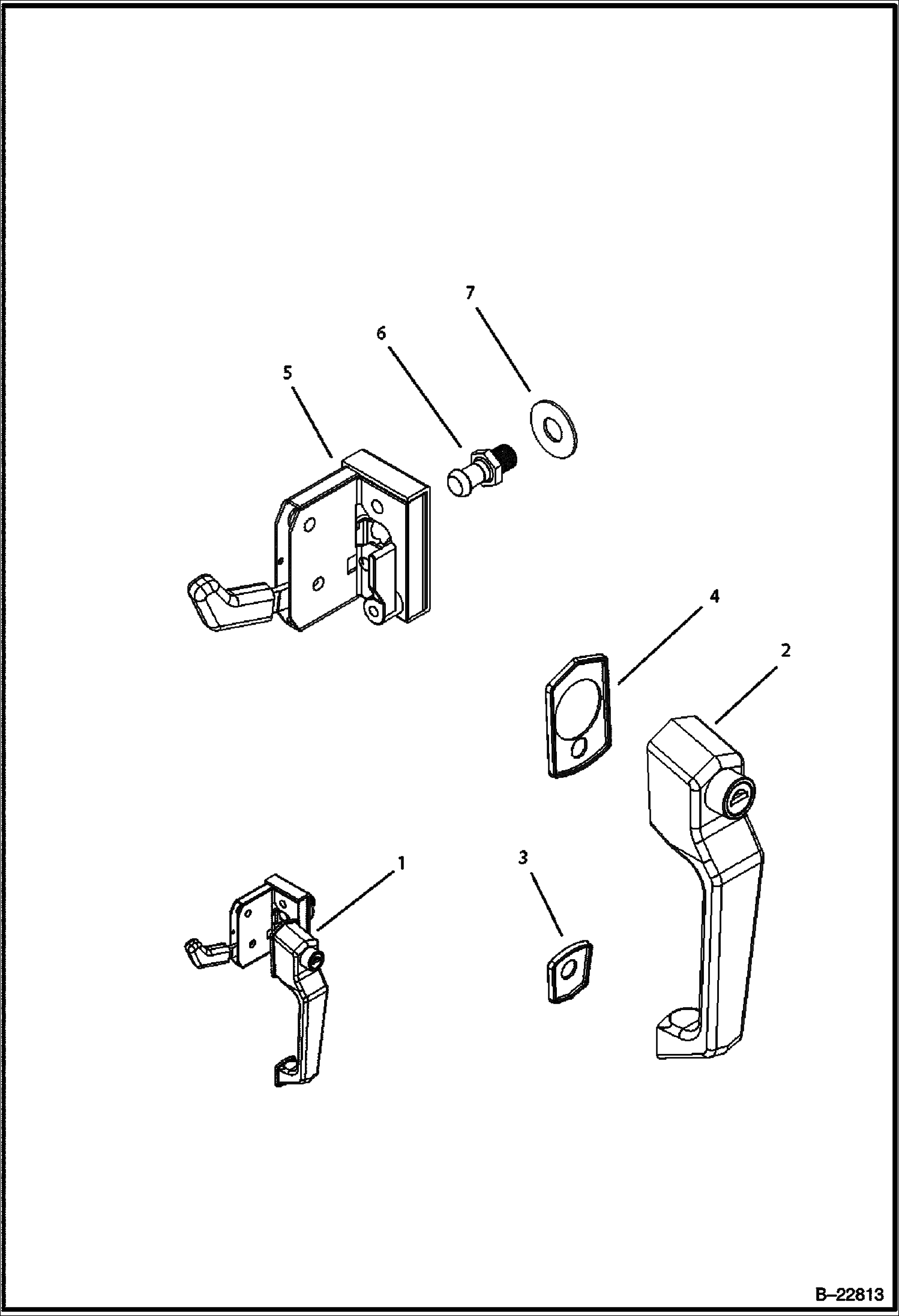 7
6
5
4
2
1
3
B–22813