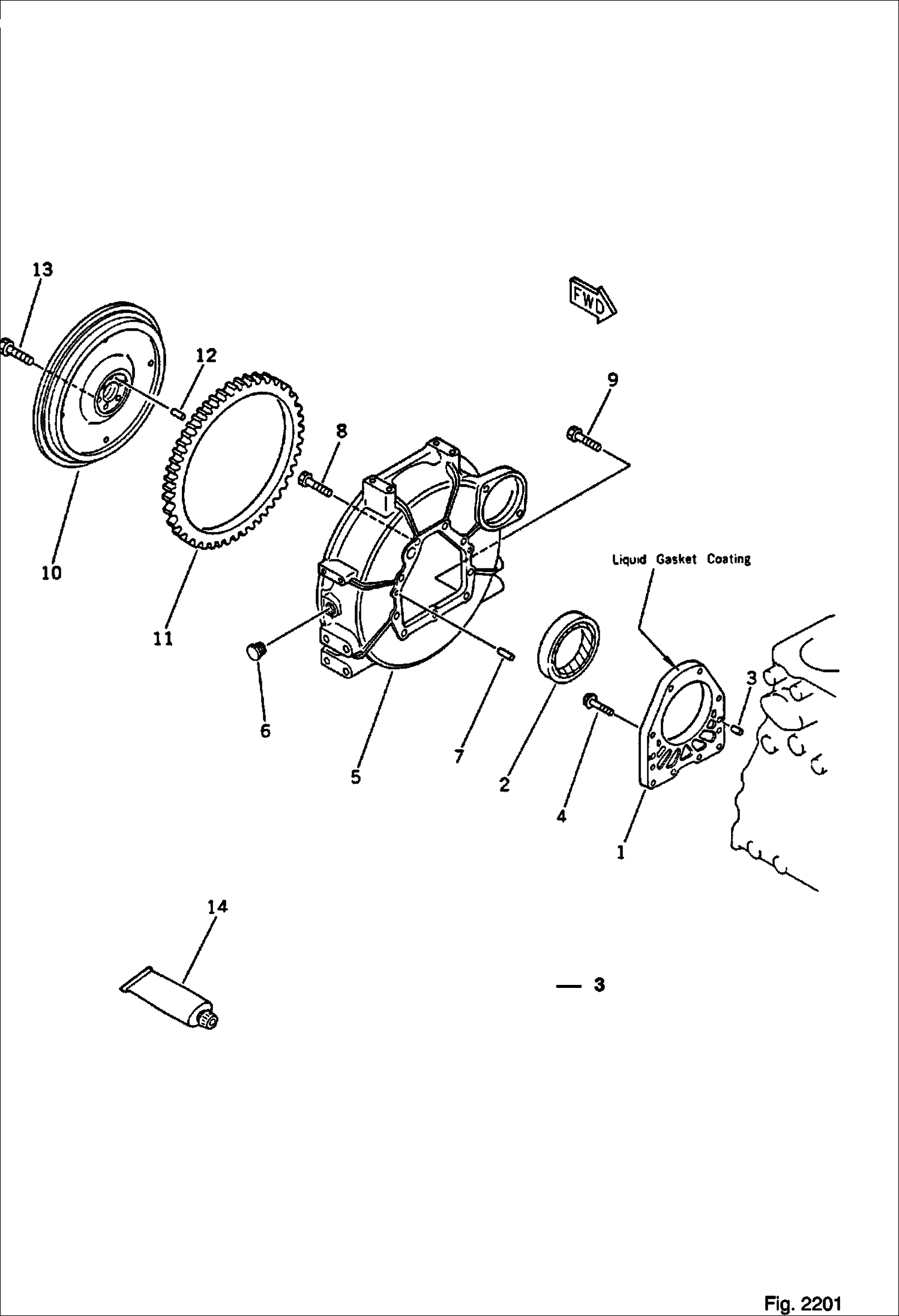 13

FWD

12

9

8

10

Liquid Gasket Coating

11

3

6

7

5

2

4

1

14

— 3

Fig. 2201