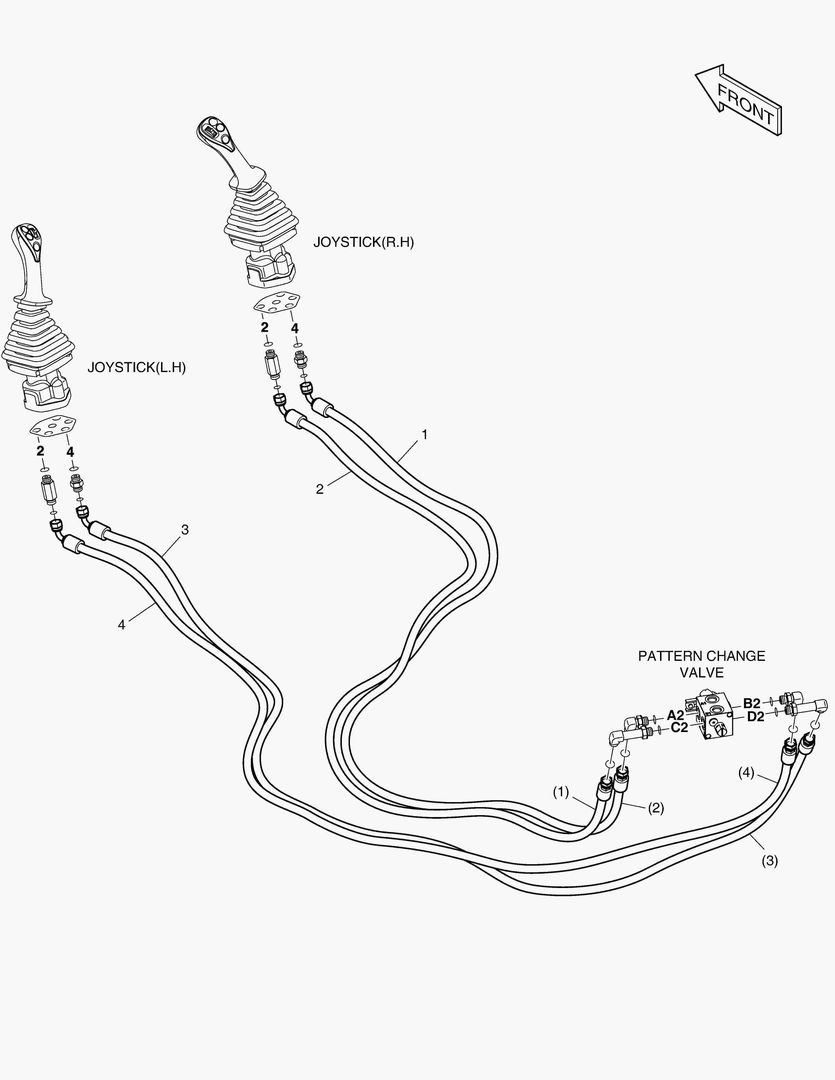 FRONT

JOYSTICK(R.H)

2
4

JOYSTICK(L.H)

2
4

1
2
3
4

PATTERN CHANGE VALVE

B2
A2
D2
C2

(1)
(2)
(4)
(3)